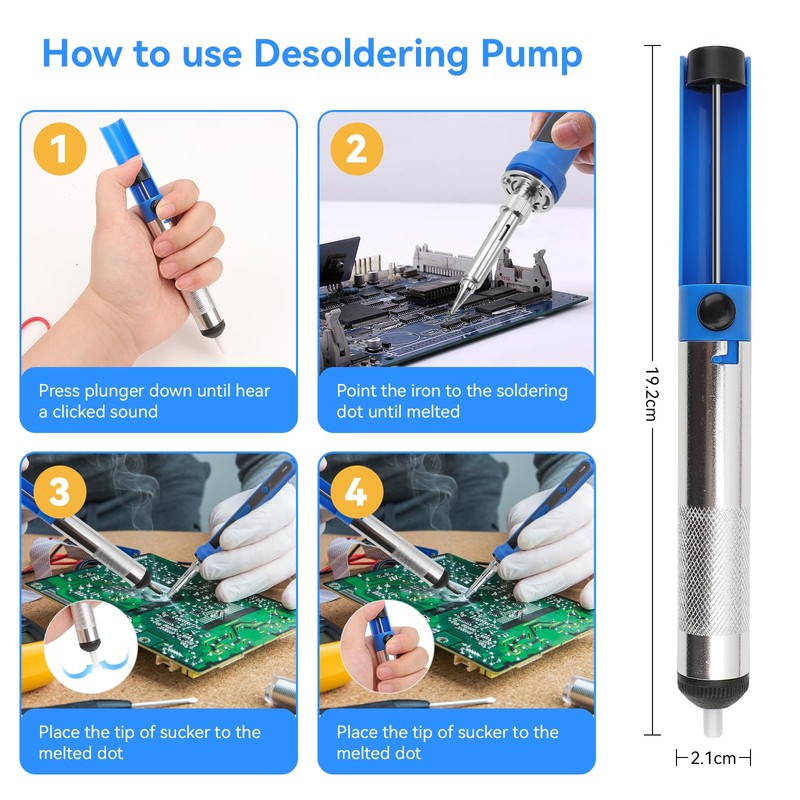 How to use Desoldering Pump

1

Press plunger down until hear a clicked sound

2

Point the iron to the soldering dot until melted

3

Place the tip of sucker to the melted dot

4

Place the tip of sucker to the melted dot

19.2cm

2.1cm