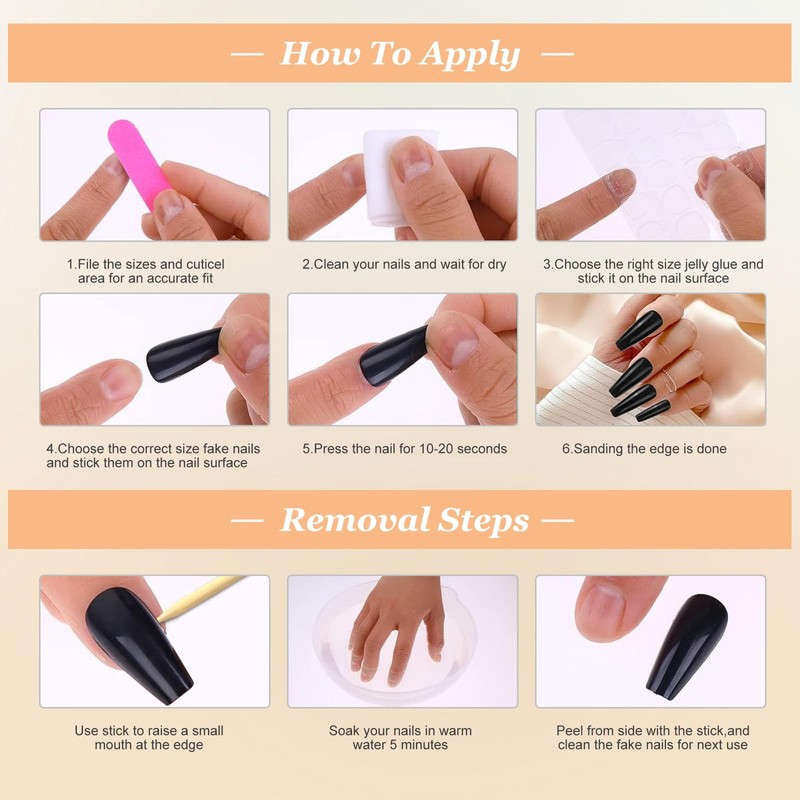 — How To Apply —

1.File the sizes and cuticel area for an accurate fit

2.Clean your nails and wait for dry

3.Choose the right size jelly glue and stick it on the nail surface

4.Choose the correct size fake nails and stick them on the nail surface

5.Press the nail for 10-20 seconds

6.Sanding the edge is done

— Removal Steps —

Use stick to raise a small mouth at the edge

Soak your nails in warm water 5 minutes

Peel from side with the stick,and clean the fake nails for next use