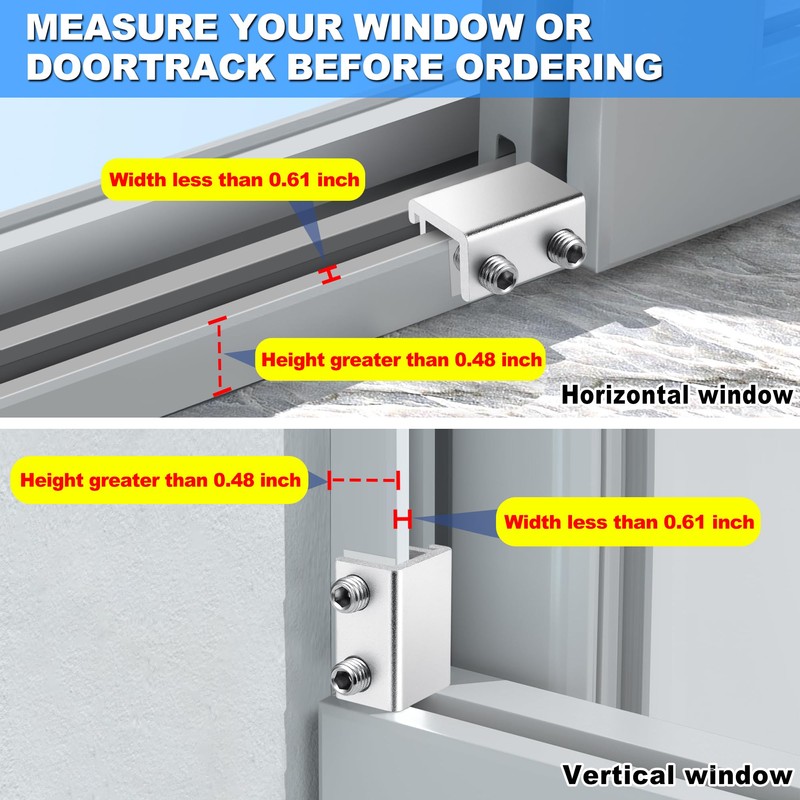 MEASURE YOUR WINDOW OR DOORTRACK BEFORE ORDERING

Width less than 0.61 inch

Height greater than 0.48 inch

Horizontal window

Height greater than 0.48 inch

Width less than 0.61 inch

Vertical window