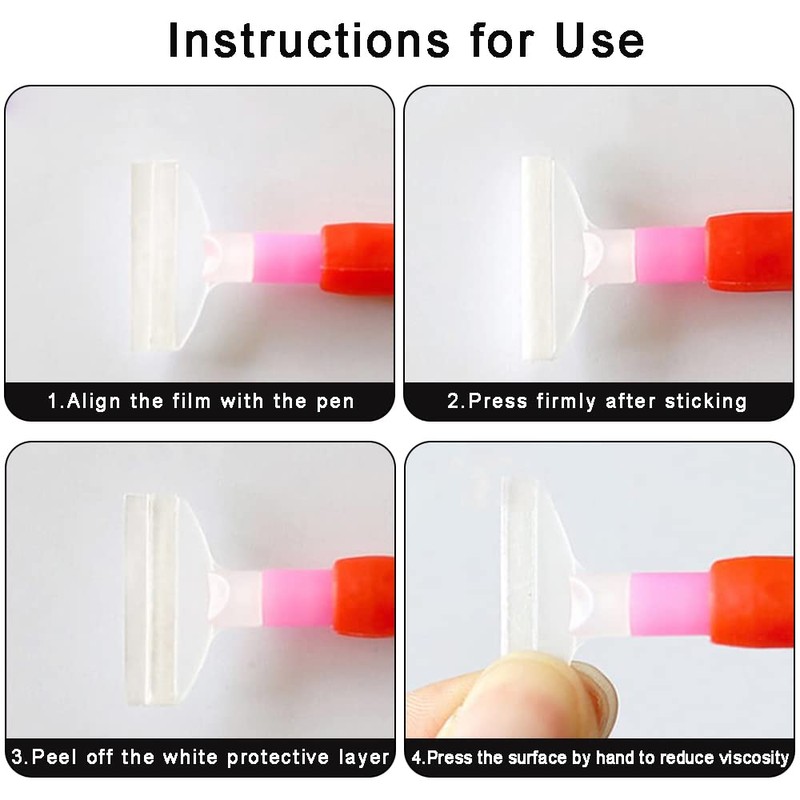 Instructions for Use

1.Align the film with the pen

2.Press firmly after sticking

3.Peel off the white protective layer

4.Press the surface by hand to reduce viscosity