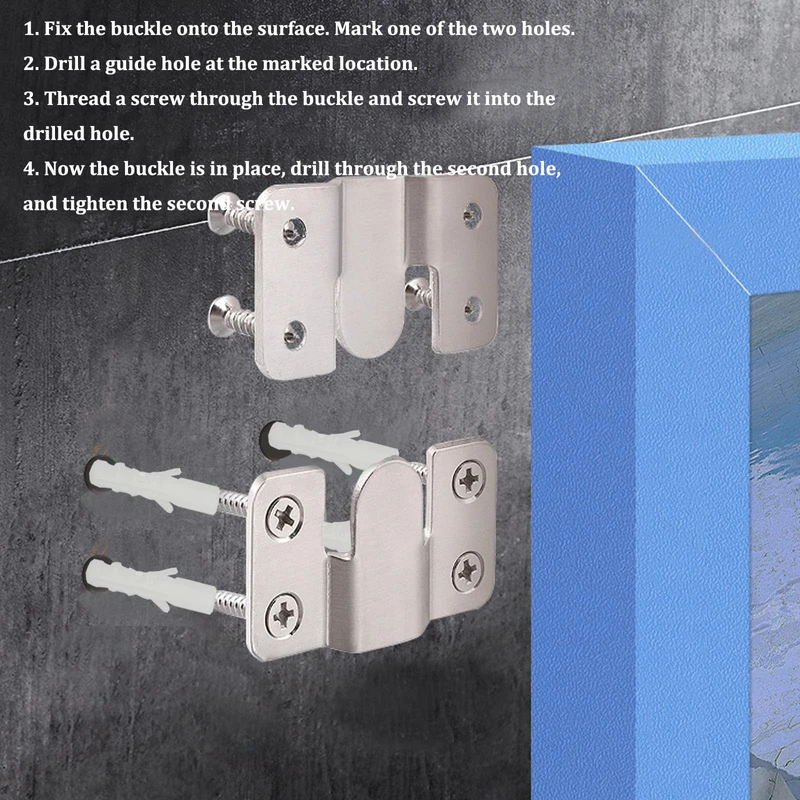 1. Fix the buckle onto the surface. Mark one of the two holes.

2. Drill a guide hole at the marked location.

3. Thread a screw through the buckle and screw it into the drilled hole.

4. Now the buckle is in place, drill through the second hole, and tighten the second screw.