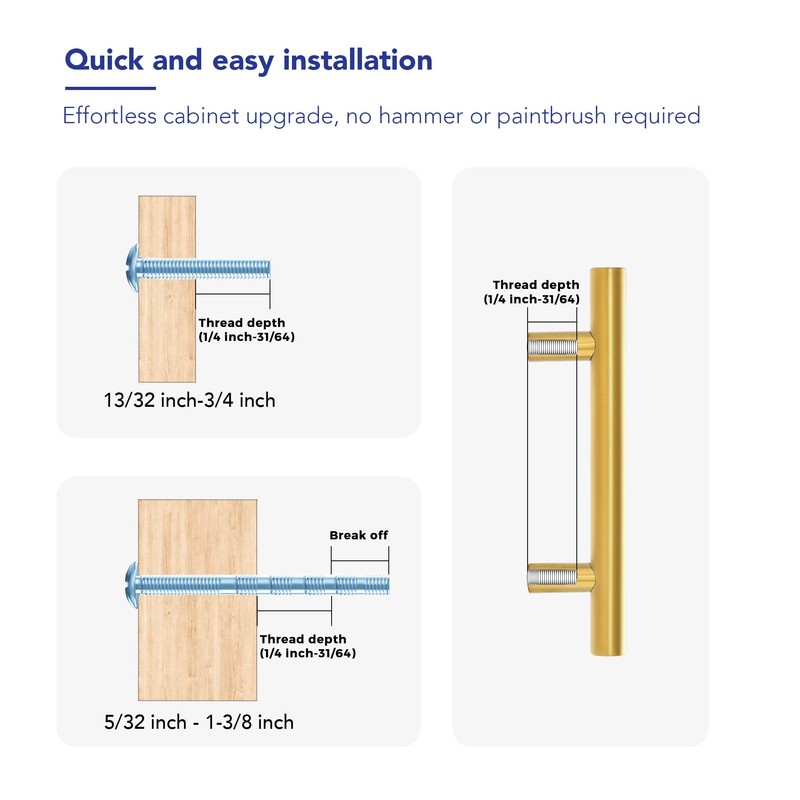 Quick and easy installation

Effortless cabinet upgrade, no hammer or paintbrush required

Thread depth
(1/4 inch-31/64)

13/32 inch-3/4 inch

Break off

Thread depth
(1/4 inch-31/64)

5/32 inch - 1-3/8 inch

Thread depth
(1/4 inch-31/64)