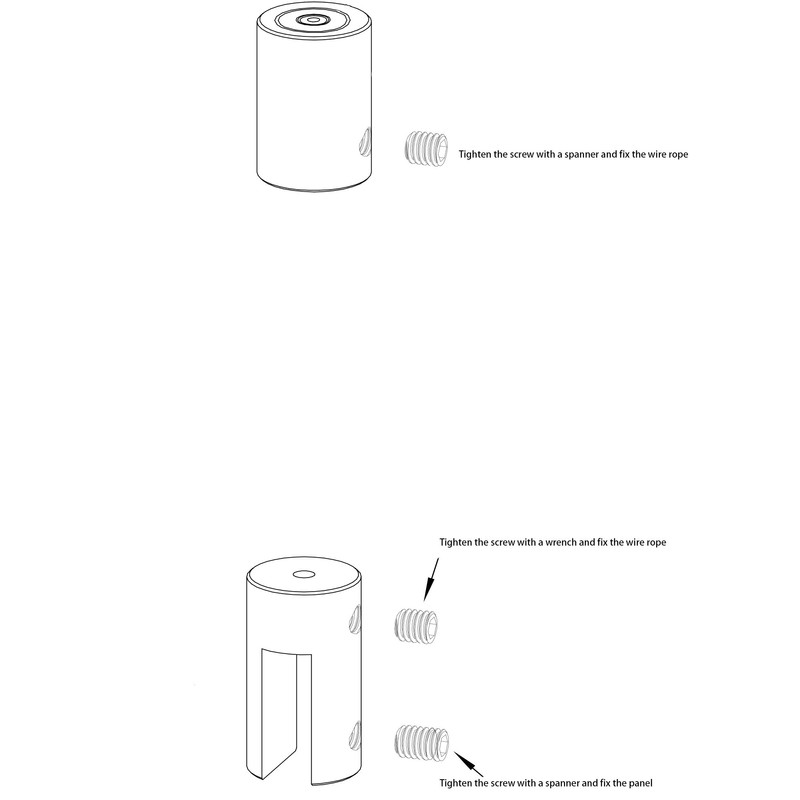 Tighten the screw with a spanner and fix the wire rope

Tighten the screw with a wrench and fix the wire rope

Tighten the screw with a spanner and fix the panel