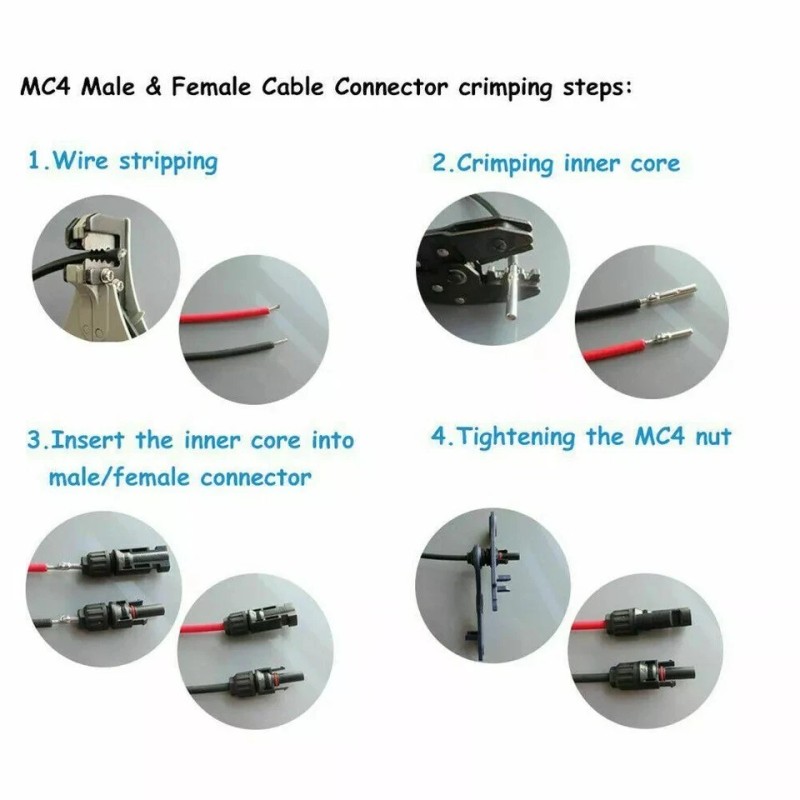 MC4 Male & Female Cable Connector crimping steps:

1.Wire stripping

2.Crimping inner core

3.Insert the inner core into male/female connector

4.Tightening the MC4 nut