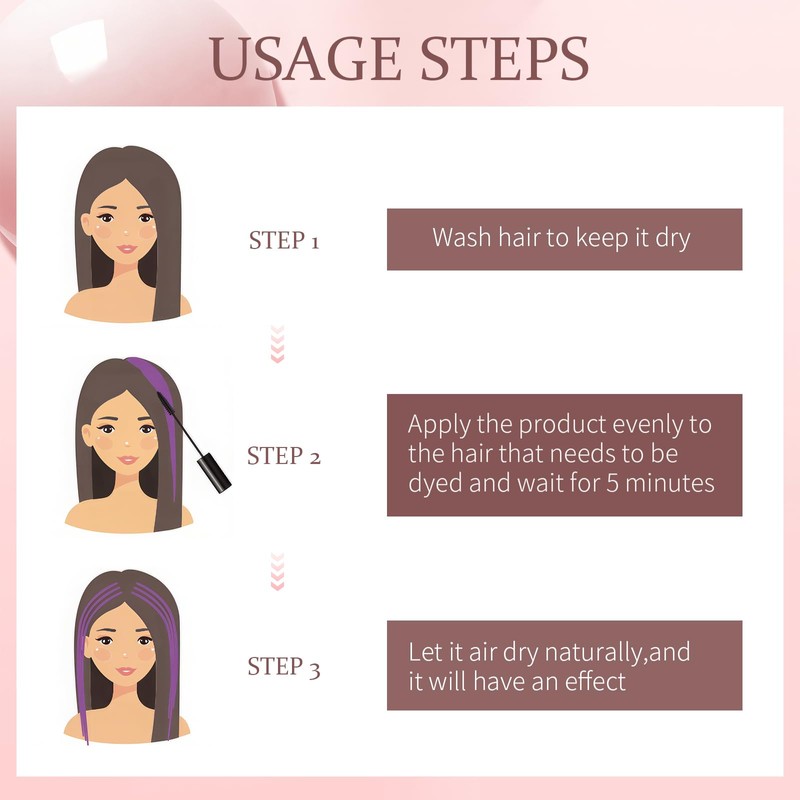 USAGE STEPS

STEP 1

Wash hair to keep it dry

STEP 2

Apply the product evenly to the hair that needs to be dyed and wait for 5 minutes

STEP 3

Let it air dry naturally,and it will have an effect