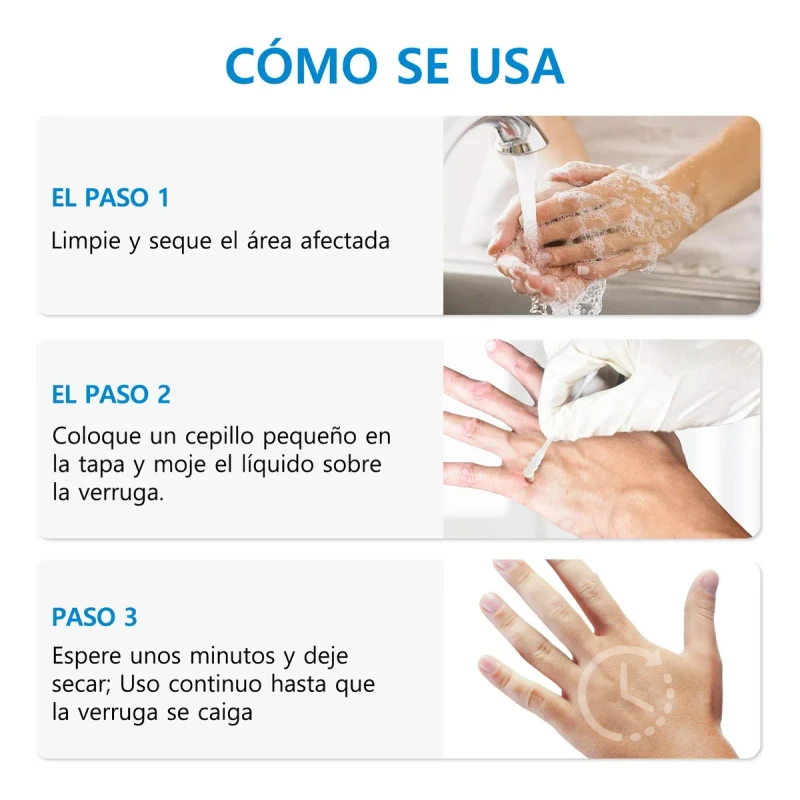 CÓMO SE USA

EL PASO 1

Limpie y seque el área afectada

EL PASO 2

Coloque un cepillo pequeño en la tapa y moje el líquido sobre la verruga.

PASO 3

Espere unos minutos y deje secar; Uso continuo hasta que la verruga se caiga