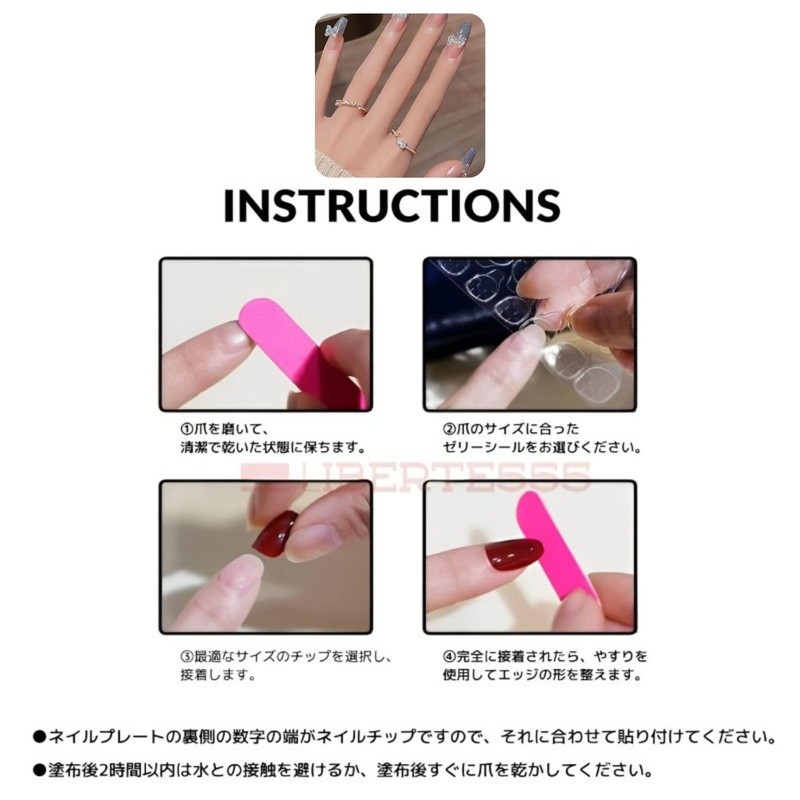 INSTRUCTIONS

①爪を磨いて、清潔で乾いた状態に保ちます。

②爪のサイズに合ったゼリーシールをお選びください。

LIBERTE555

③最適なサイズのチップを選択し、接着します。

④完全に接着されたら、やすりを使用してエッジの形を整えます。

●ネイルプレートの裏側の数字の端がネイルチップですので、それに合わせて貼り付けてください。

●塗布後2時間以内は水との接触を避けるか、塗布後すぐに爪を乾かしてください。