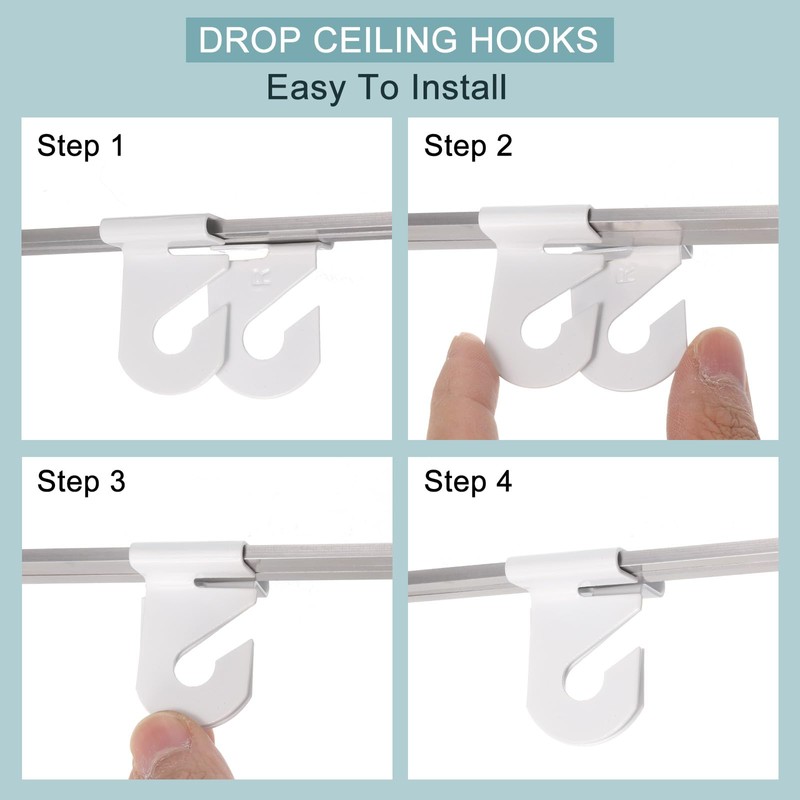 DROP CEILING HOOKS
Easy To Install

Step 1

Step 2

Step 3

Step 4