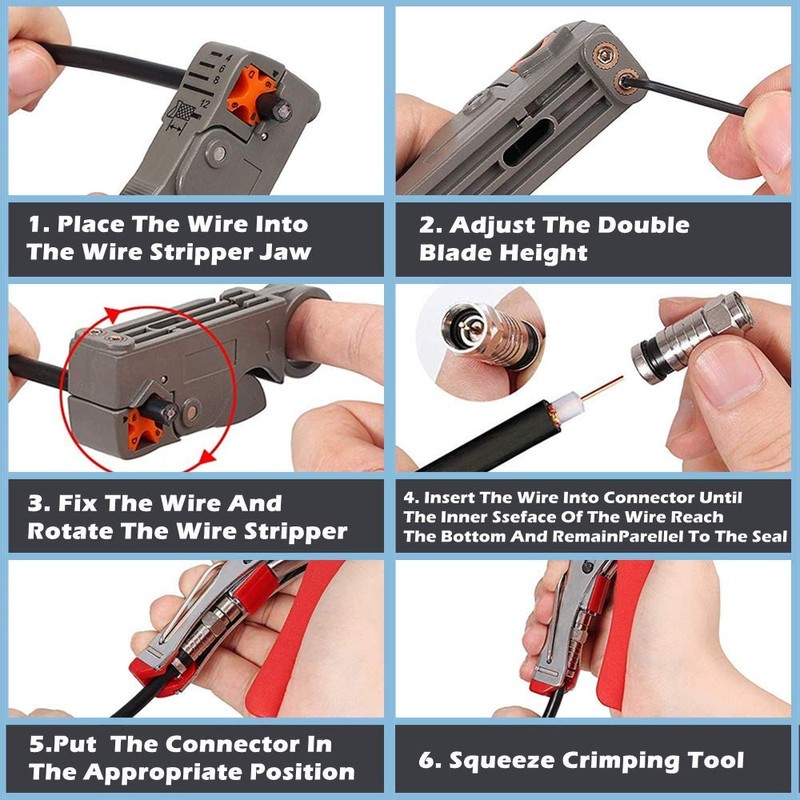 4
6
8
12

1. Place The Wire Into The Wire Stripper Jaw

2. Adjust The Double Blade Height

3. Fix The Wire And Rotate The Wire Stripper

4. Insert The Wire Into Connector Until The Inner Sseface Of The Wire Reach The Bottom And RemainParellel To The Seal

5.Put The Connector In The Appropriate Position

6. Squeeze Crimping Tool