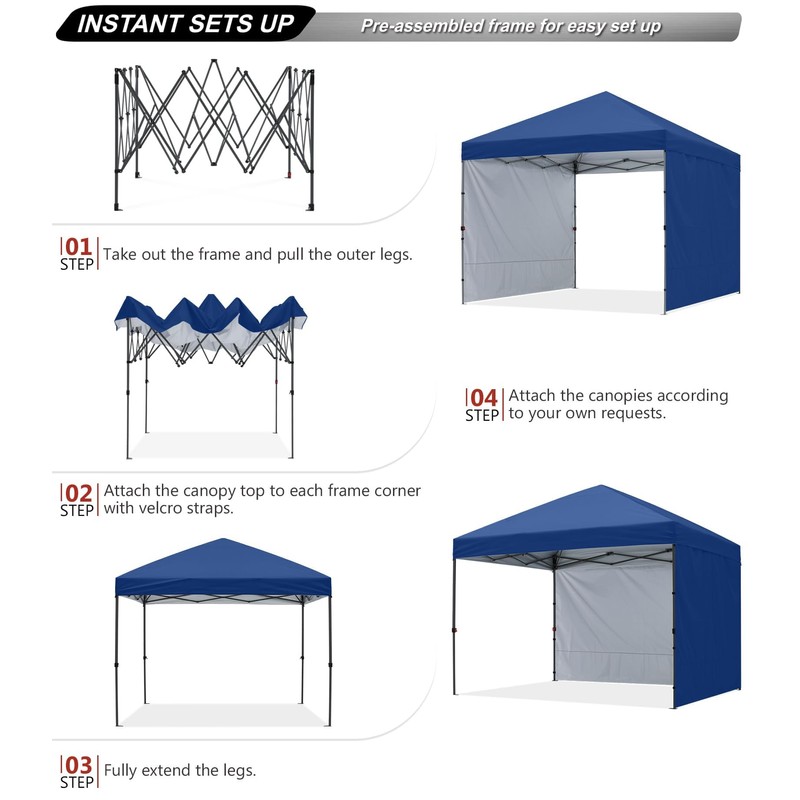 INSTANT SETS UP
Pre-assembled frame for easy set up

01 STEP Take out the frame and pull the outer legs.

02 STEP Attach the canopy top to each frame corner with velcro straps.

03 STEP Fully extend the legs.

04 STEP Attach the canopies according to your own requests.