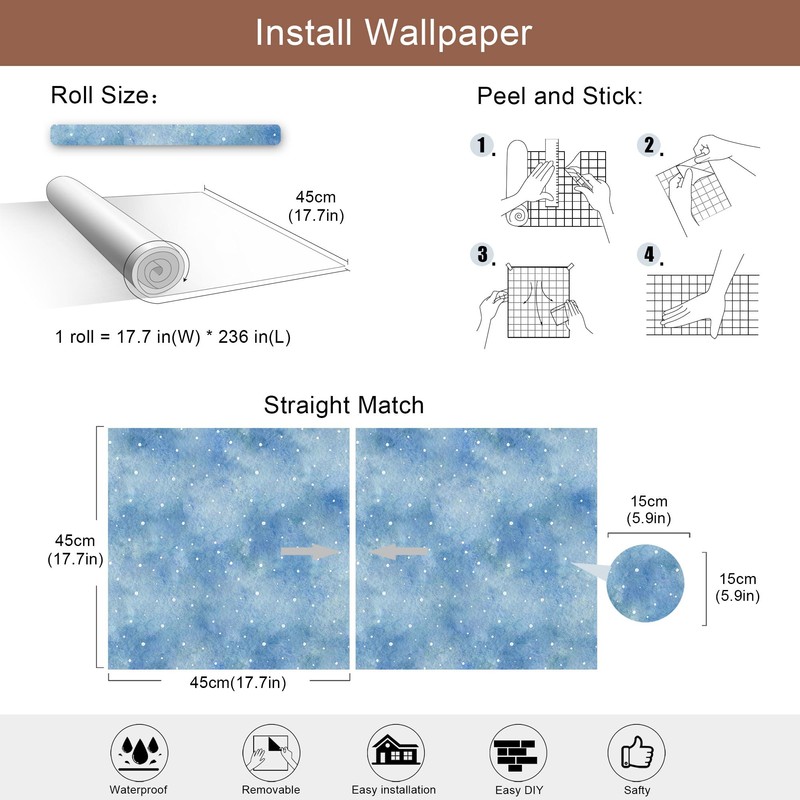 Install Wallpaper

Roll Size：

45cm
(17.7in)

1 roll = 17.7 in(W) * 236 in(L)

Peel and Stick:

1.

2.

3.

4.

Straight Match

45cm
(17.7in)

45cm(17.7in)

15cm
(5.9in)

15cm
(5.9in)

Waterproof

Removable

Easy installation

Easy DIY

Safty