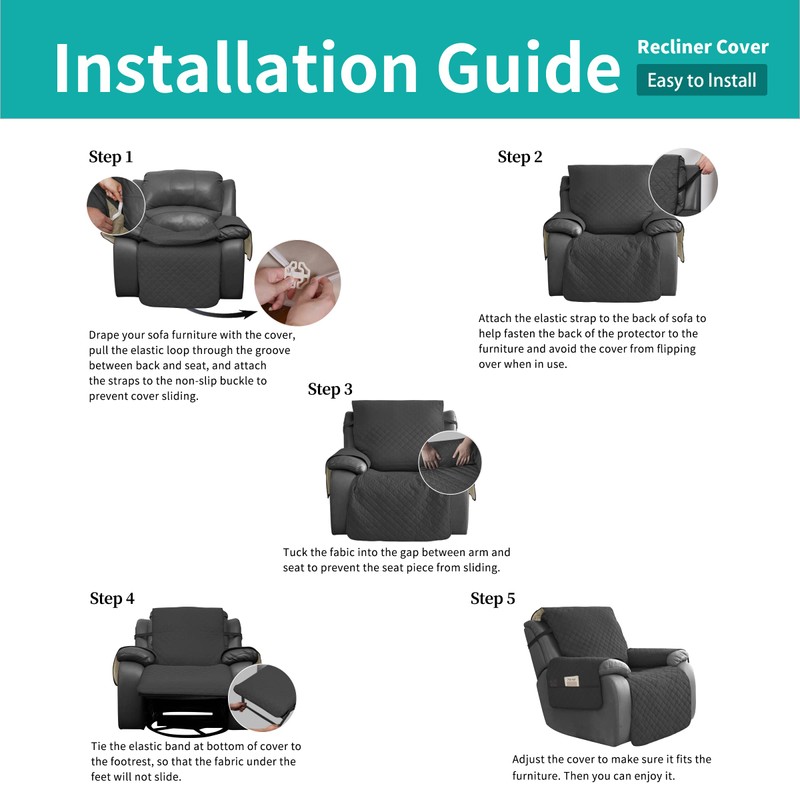 Installation Guide

Recliner Cover

Easy to Install

Step 1

Drape your sofa furniture with the cover, pull the elastic loop through the groove between back and seat, and attach the straps to the non-slip buckle to prevent cover sliding.

Step 2

Attach the elastic strap to the back of sofa to help fasten the back of the protector to the furniture and avoid the cover from flipping over when in use.

Step 3

Tuck the fabic into the gap between arm and seat to prevent the seat piece from sliding.

Step 4

Tie the elastic band at bottom of cover to the footrest, so that the fabric under the feet will not slide.

Step 5

Adjust the cover to make sure it fits the furniture. Then you can enjoy it.