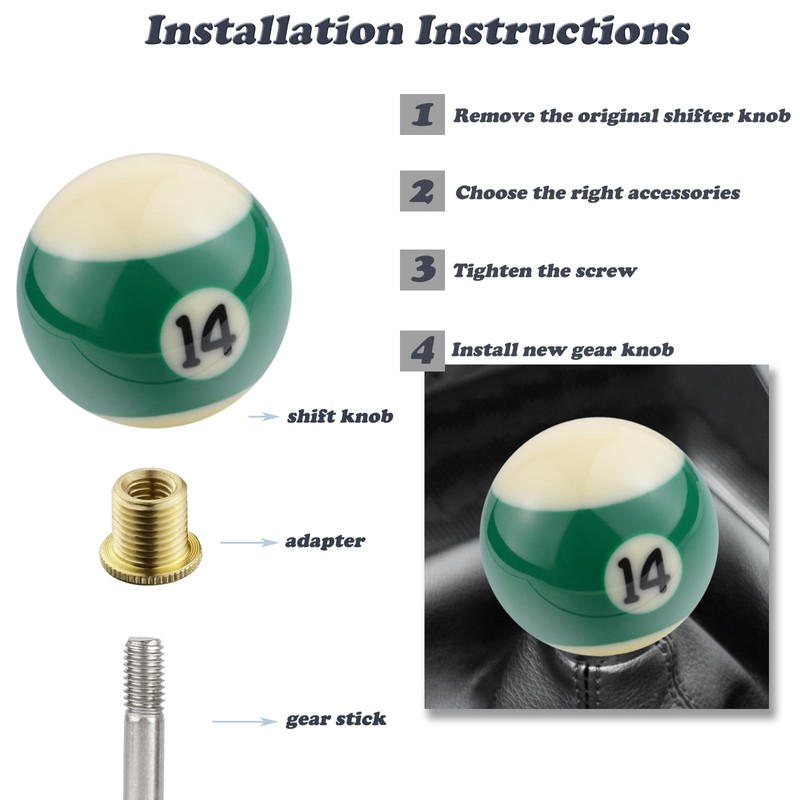 Installation Instructions

1 Remove the original shifter knob

2 Choose the right accessories

3 Tighten the screw

4 Install new gear knob

14

shift knob

adapter

gear stick

14