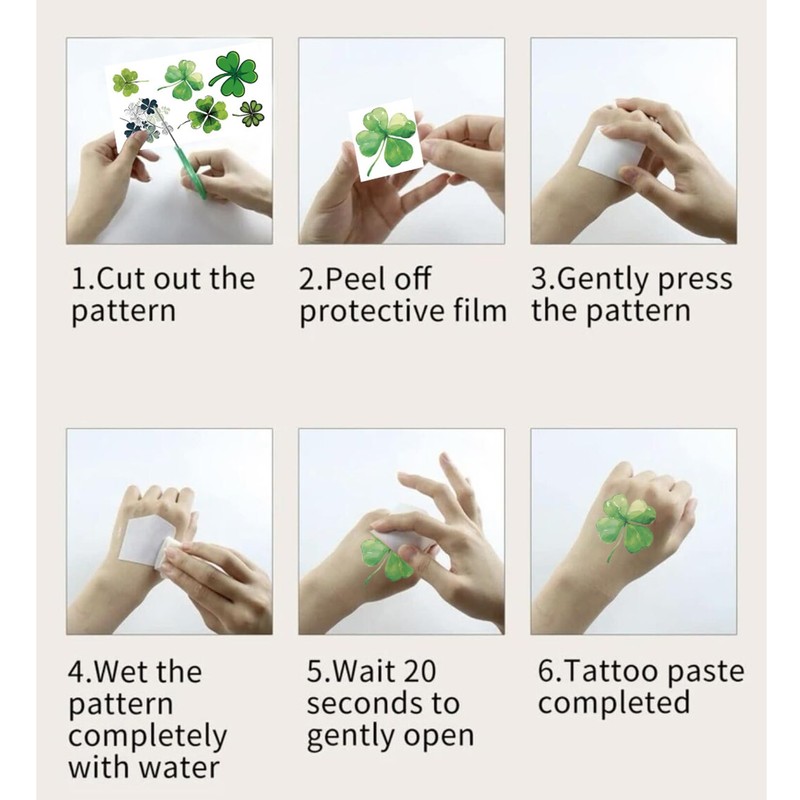 1.Cut out the pattern

2.Peel off protective film

3.Gently press the pattern

4.Wet the pattern completely with water

5.Wait 20 seconds to gently open

6.Tattoo paste completed