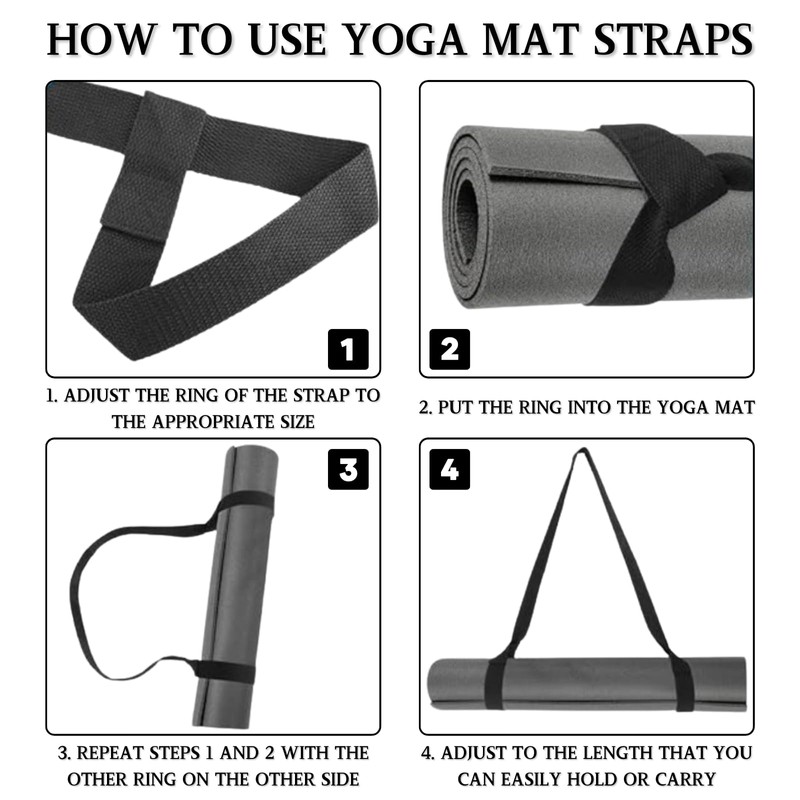 HOW TO USE YOGA MAT STRAPS

1

1. ADJUST THE RING OF THE STRAP TO THE APPROPRIATE SIZE

2

2. PUT THE RING INTO THE YOGA MAT

3

3. REPEAT STEPS 1 AND 2 WITH THE OTHER RING ON THE OTHER SIDE

4

4. ADJUST TO THE LENGTH THAT YOU CAN EASILY HOLD OR CARRY