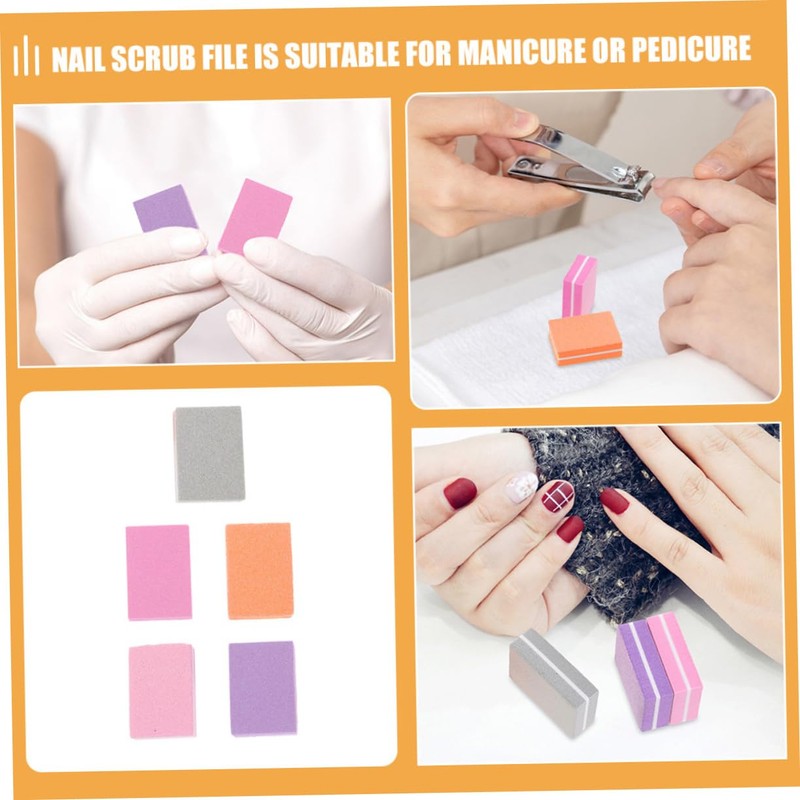 NAIL SCRUB FILE IS SUITABLE FOR MANICURE OR PEDICURE