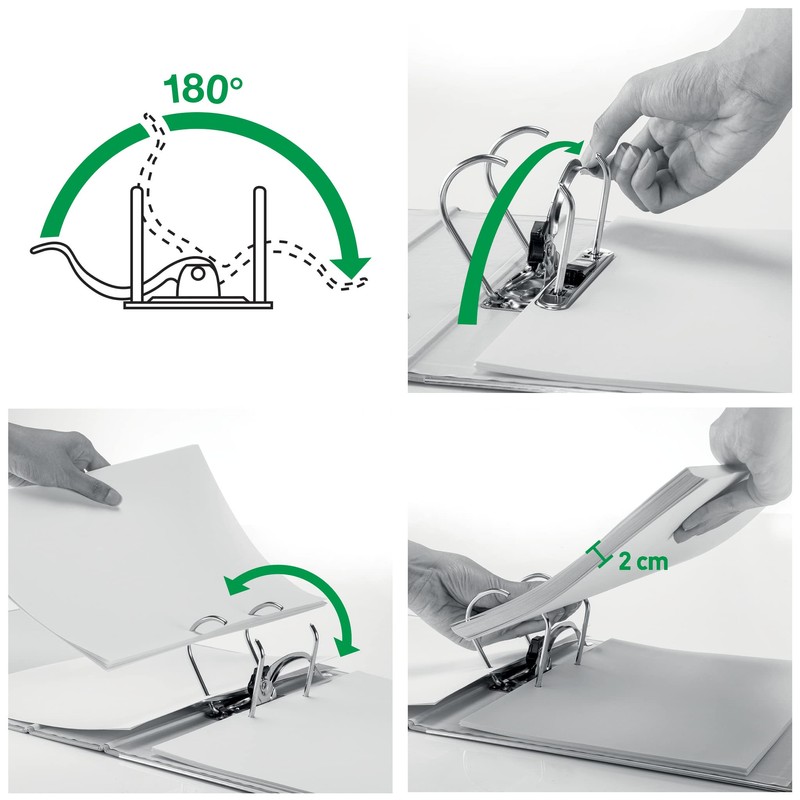 180°

2 cm