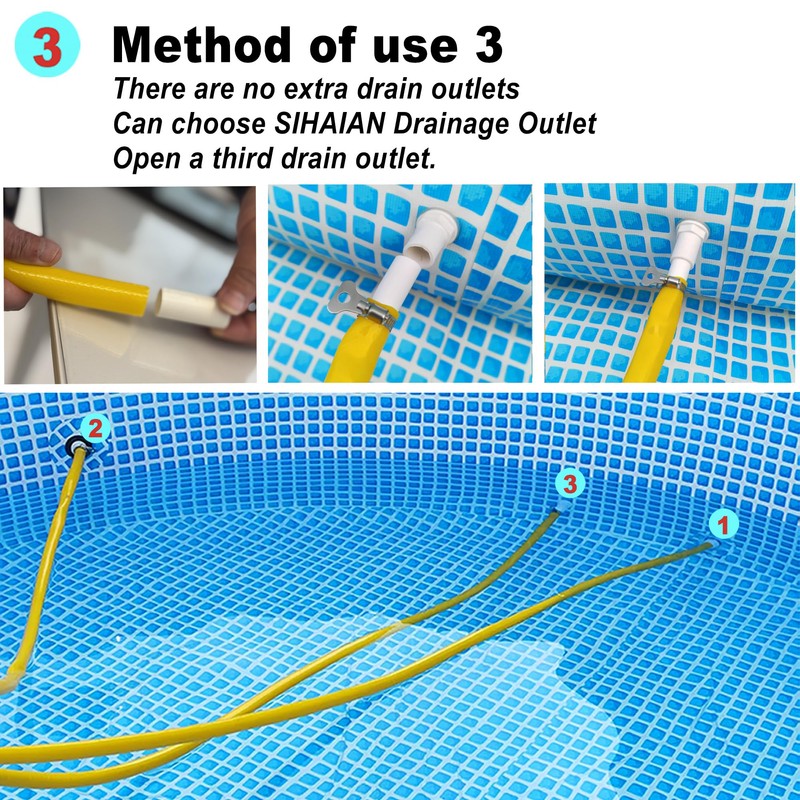 3 Method of use 3

There are no extra drain outlets
Can choose SIHAIAN Drainage Outlet
Open a third drain outlet.

2

3

1