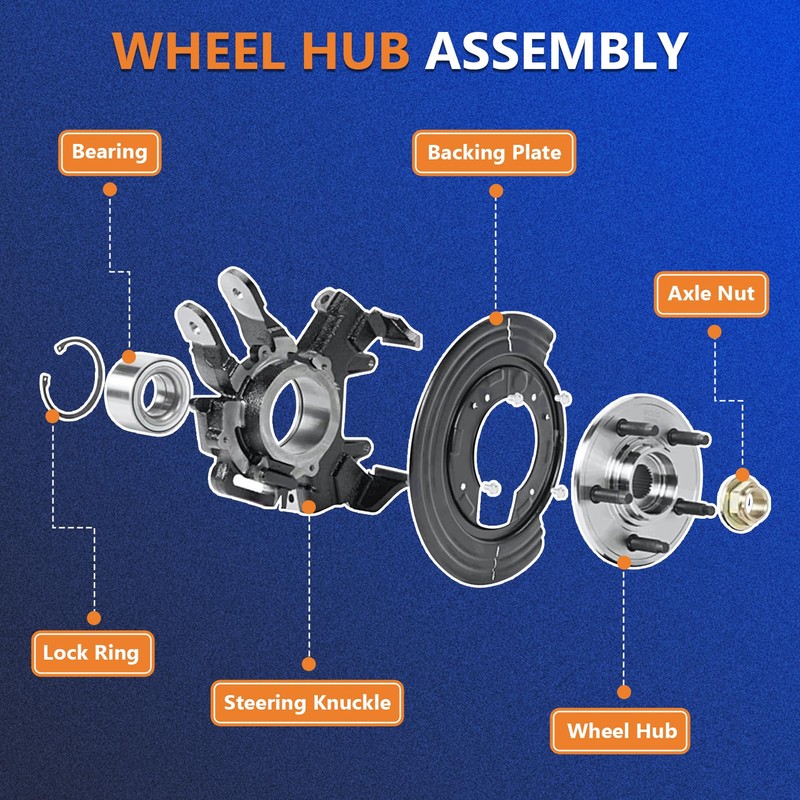 WHEEL HUB ASSEMBLY

Bearing

Backing Plate

Axle Nut

Lock Ring

Steering Knuckle

Wheel Hub