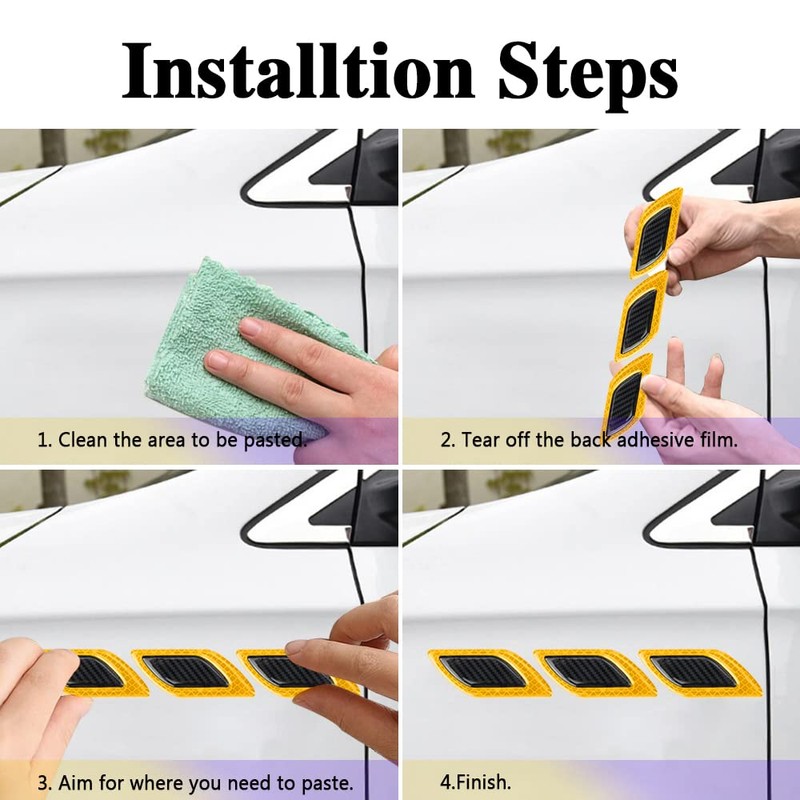 Installtion Steps

1. Clean the area to be pasted.

2. Tear off the back adhesive film.

3. Aim for where you need to paste.

4.Finish.