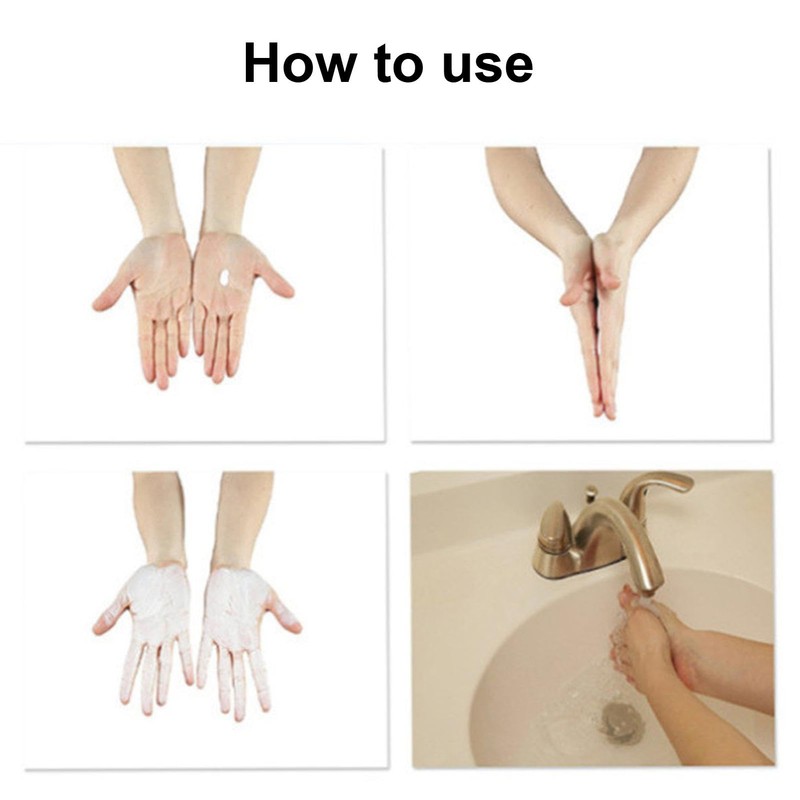 How to use