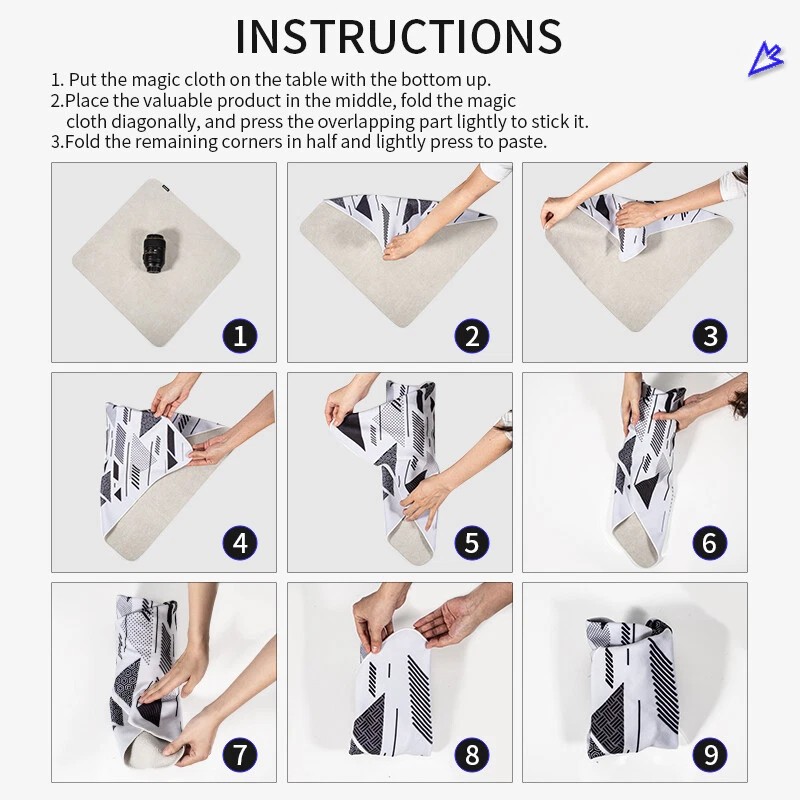 INSTRUCTIONS

1. Put the magic cloth on the table with the bottom up.
2.Place the valuable product in the middle, fold the magic cloth diagonally, and press the overlapping part lightly to stick it.
3.Fold the remaining corners in half and lightly press to paste.

1

2

3

4

5

6

7

8

9