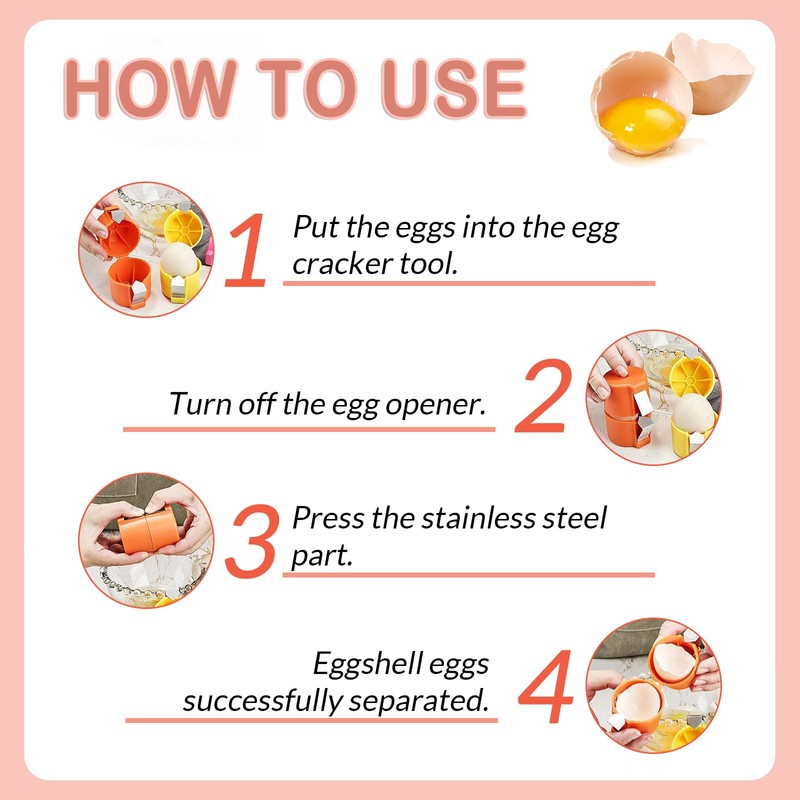 HOW TO USE

1 Put the eggs into the egg cracker tool.

Turn off the egg opener. 2

3 Press the stainless steel part.

Eggshell eggs successfully separated. 4