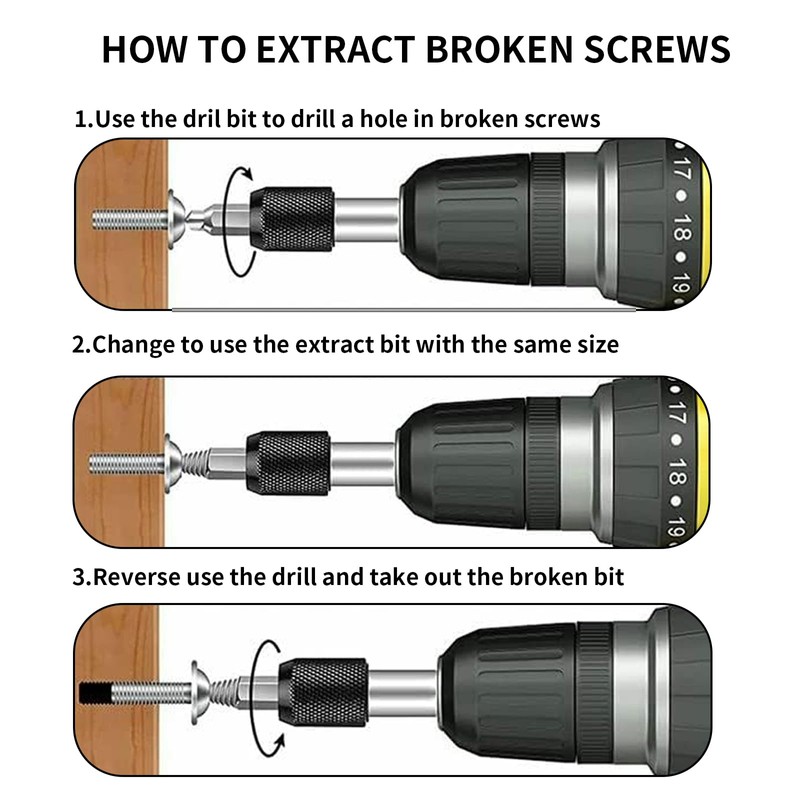 HOW TO EXTRACT BROKEN SCREWS

1.Use the dril bit to drill a hole in broken screws

17 18 19

2.Change to use the extract bit with the same size

17 18 19

3.Reverse use the drill and take out the broken bit