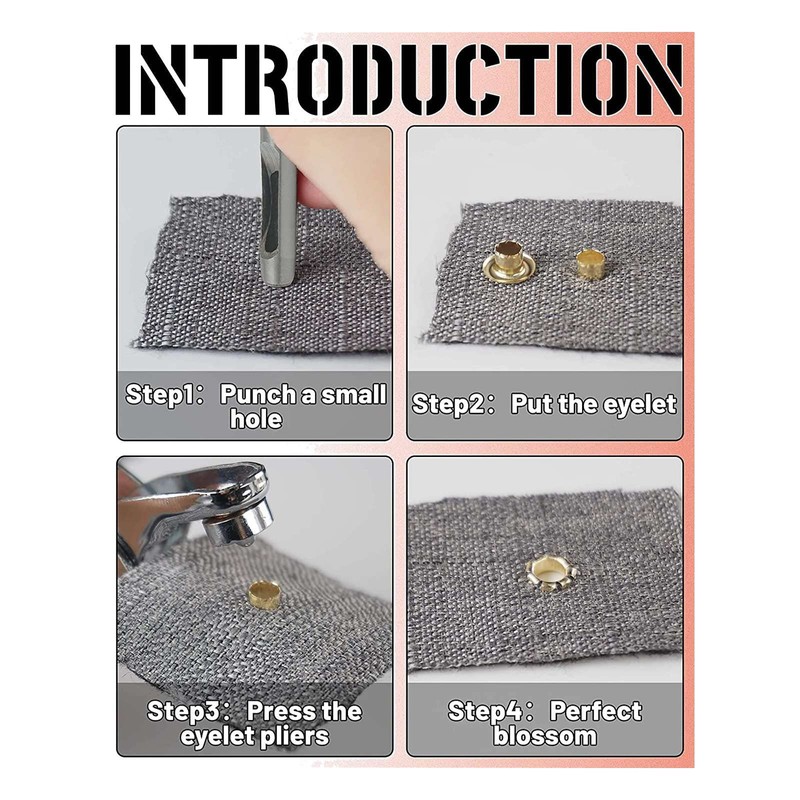 INTRODUCTION

Step1： Punch a small hole

Step2： Put the eyelet

Step3： Press the eyelet pliers

Step4： Perfect blossom