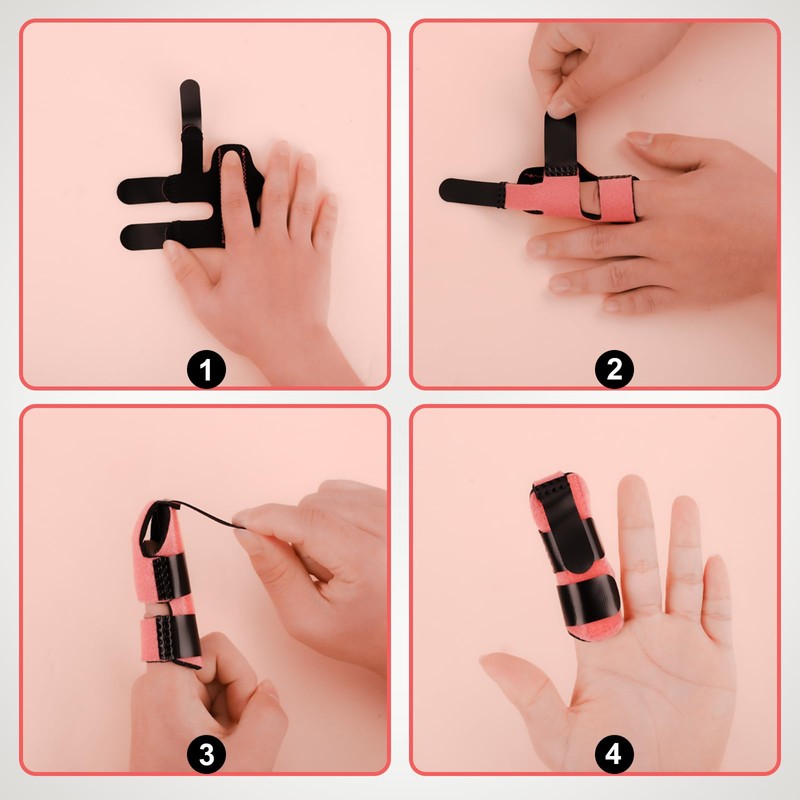 1

2

3

4