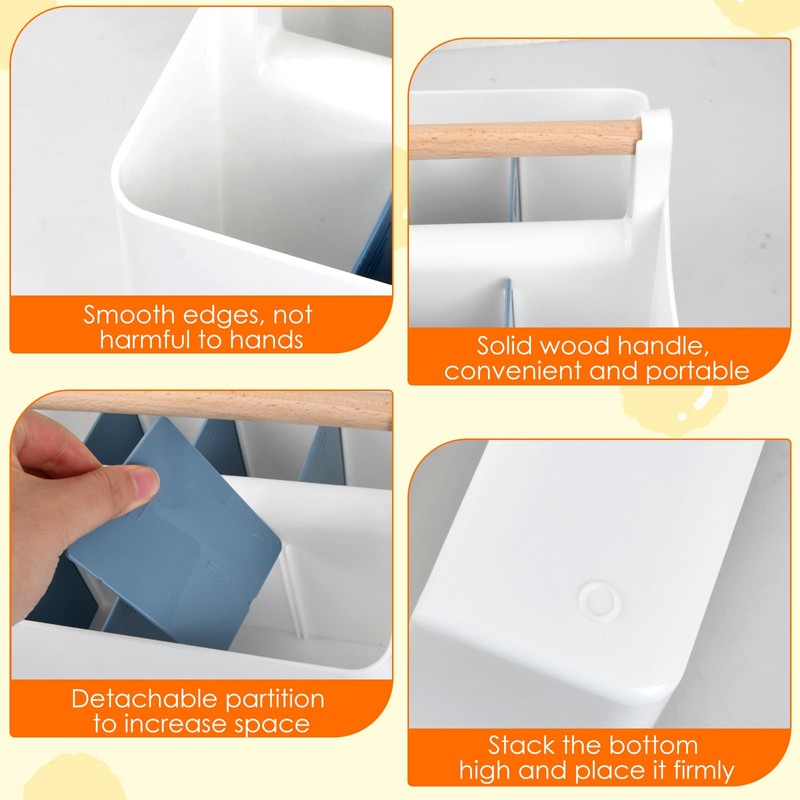 Smooth edges, not harmful to hands

Solid wood handle, convenient and portable

Detachable partition to increase space

Stack the bottom high and place it firmly