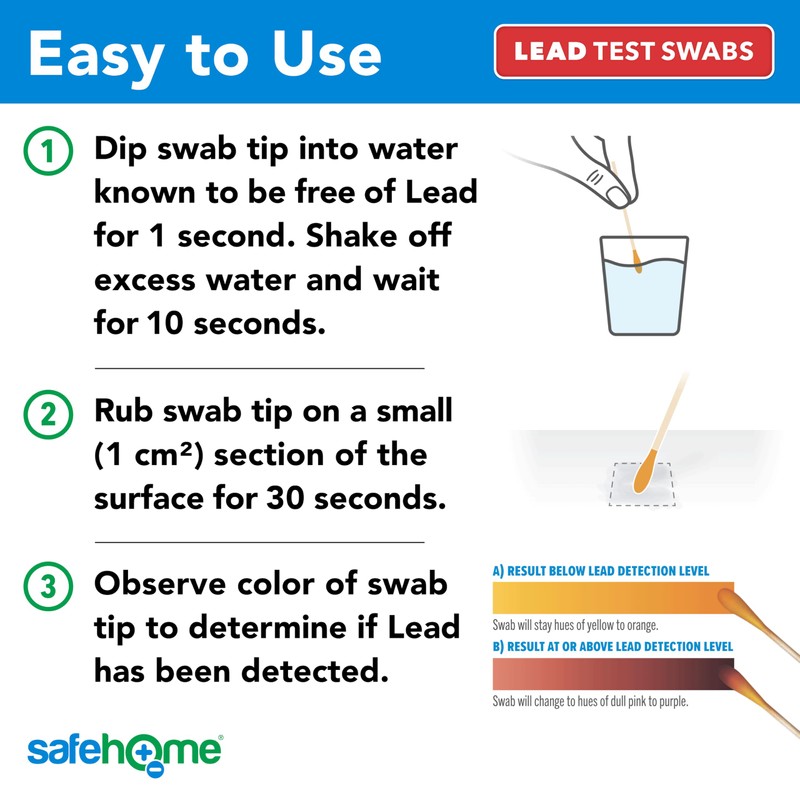 Easy to Use

LEAD TEST SWABS

1 Dip swab tip into water known to be free of Lead for 1 second. Shake off excess water and wait for 10 seconds.

2 Rub swab tip on a small (1 cm²) section of the surface for 30 seconds.

3 Observe color of swab tip to determine if Lead has been detected.

A) RESULT BELOW LEAD DETECTION LEVEL

Swab will stay hues of yellow to orange.

B) RESULT AT OR ABOVE LEAD DETECTION LEVEL

Swab will change to hues of dull pink to purple.

safehome®