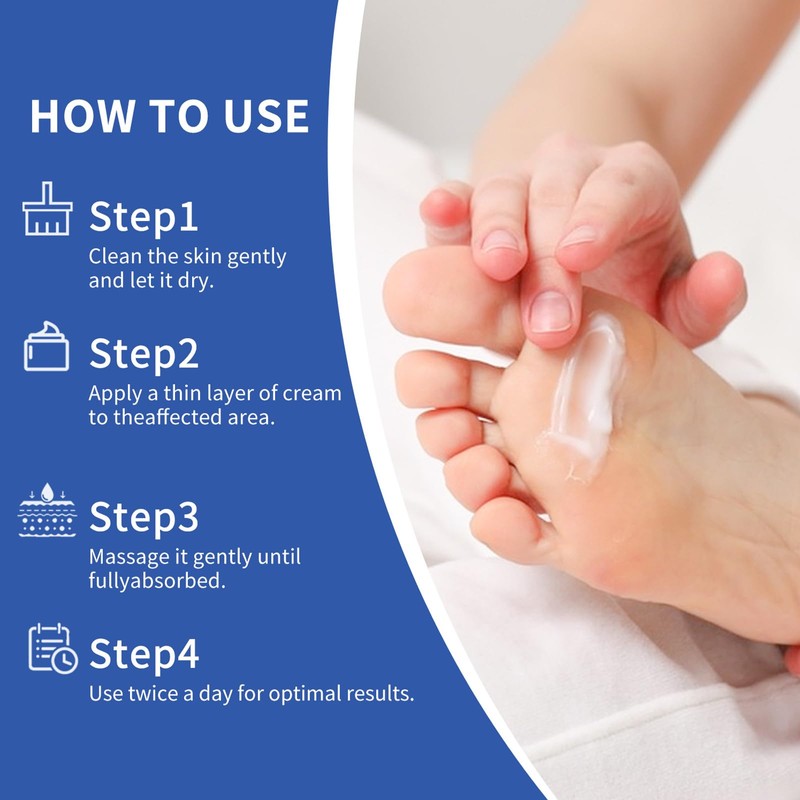 HOW TO USE

Step1
Clean the skin gently and let it dry.

Step2
Apply a thin layer of cream to theaffected area.

Step3
Massage it gently until fullyabsorbed.

Step4
Use twice a day for optimal results.