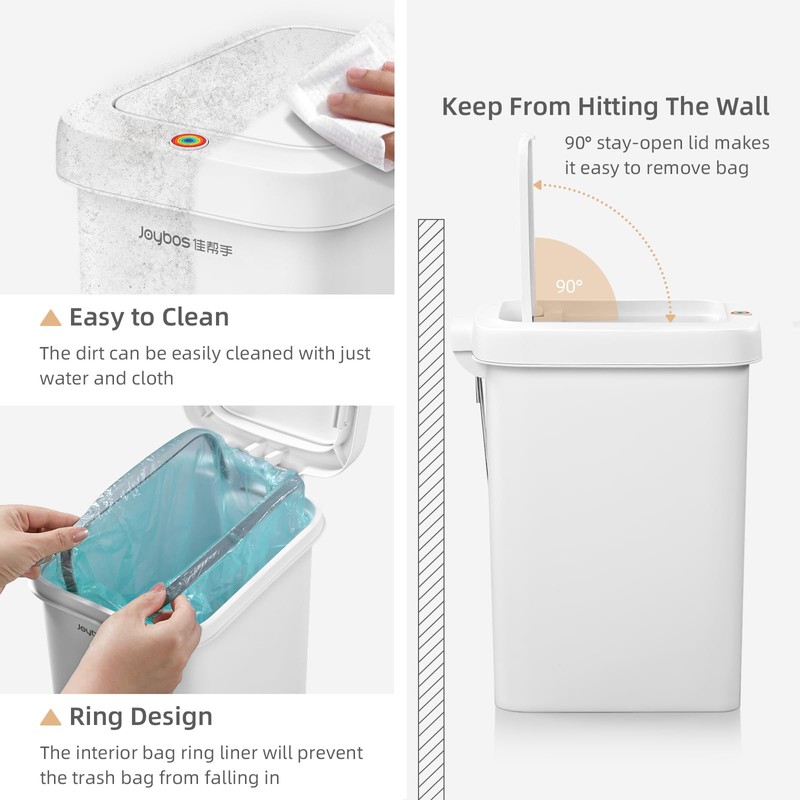 Joybos 佳帮手

Easy to Clean

The dirt can be easily cleaned with just water and cloth

Joyb

Ring Design

The interior bag ring liner will prevent the trash bag from falling in

Keep From Hitting The Wall

90° stay-open lid makes it easy to remove bag

90°