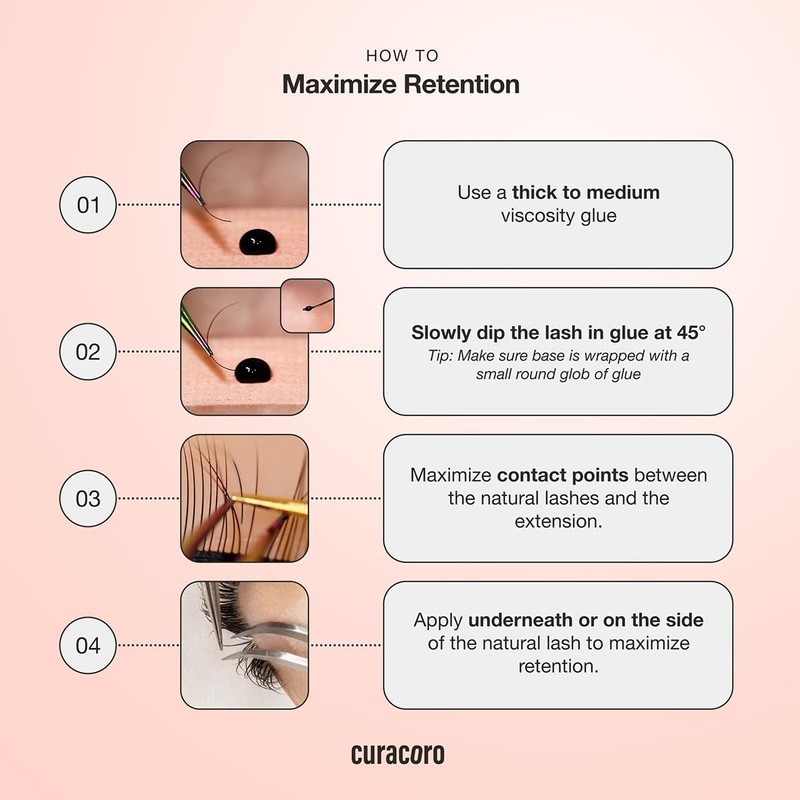 HOW TO
Maximize Retention

01

Use a thick to medium viscosity glue

02

Slowly dip the lash in glue at 45°
Tip: Make sure base is wrapped with a small round glob of glue

03

Maximize contact points between the natural lashes and the extension.

04

Apply underneath or on the side of the natural lash to maximize retention.

curacoro