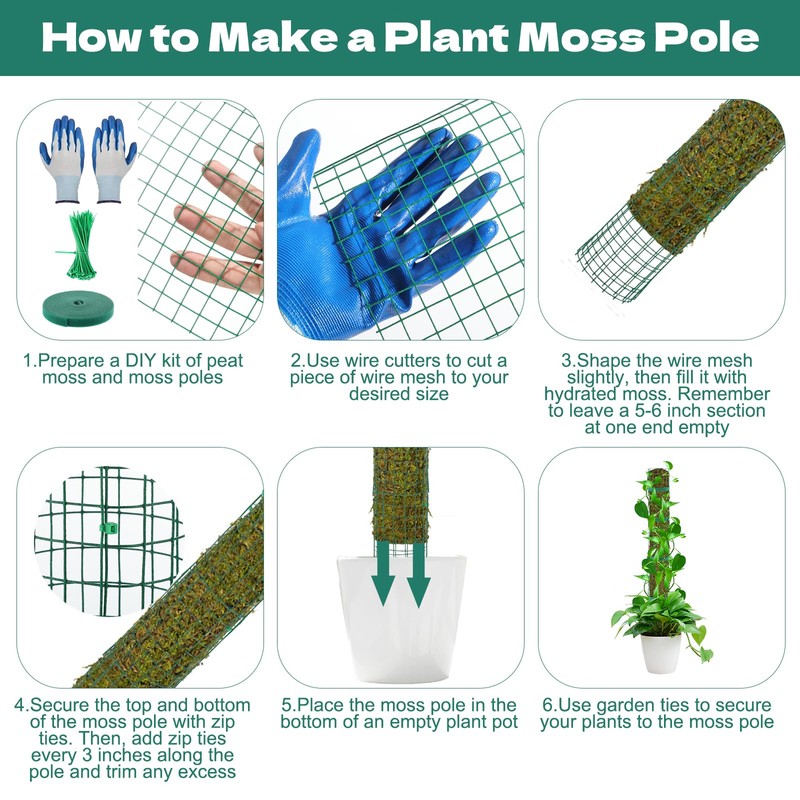 How to Make a Plant Moss Pole

1.Prepare a DIY kit of peat moss and moss poles

2.Use wire cutters to cut a piece of wire mesh to your desired size

3.Shape the wire mesh slightly, then fill it with hydrated moss. Remember to leave a 5-6 inch section at one end empty

4.Secure the top and bottom of the moss pole with zip ties. Then, add zip ties every 3 inches along the pole and trim any excess

5.Place the moss pole in the bottom of an empty plant pot

6.Use garden ties to secure your plants to the moss pole