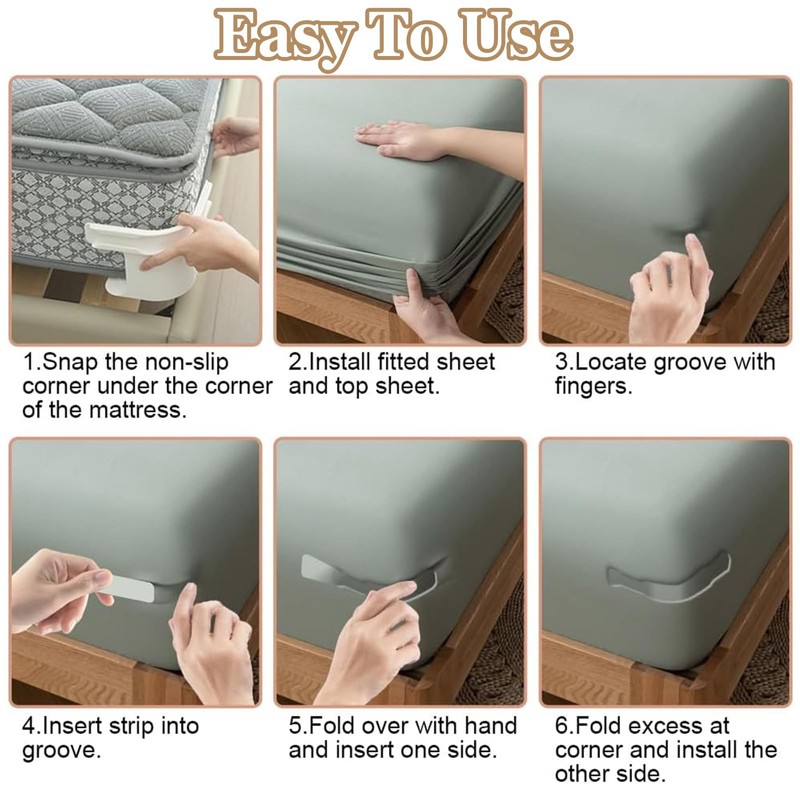 Easy To Use

1.Snap the non-slip corner under the corner of the mattress.

2.Install fitted sheet and top sheet.

3.Locate groove with fingers.

4.Insert strip into groove.

5.Fold over with hand and insert one side.

6.Fold excess at corner and install the other side.