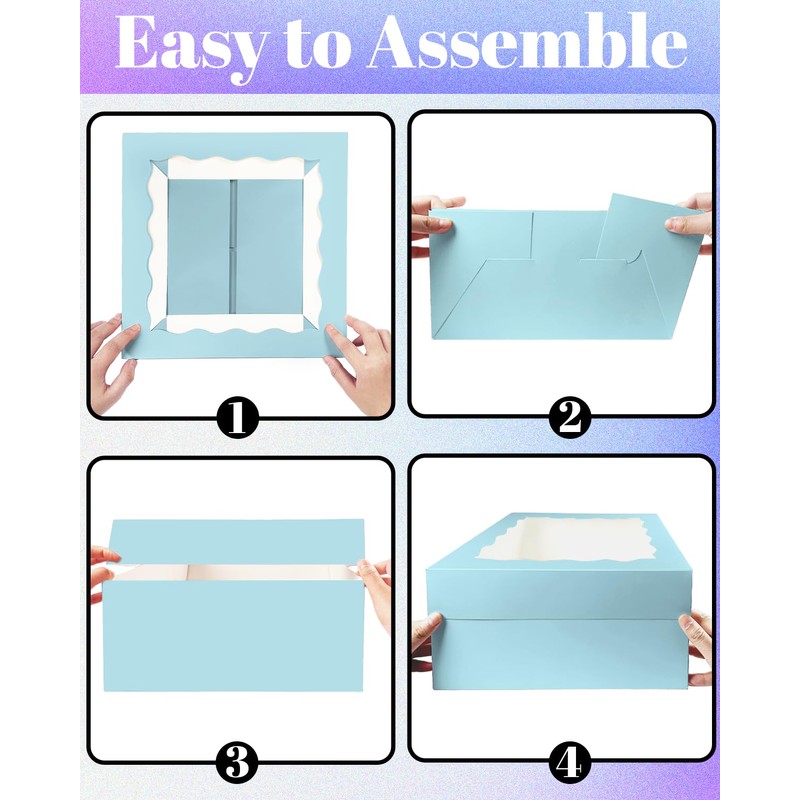 Easy to Assemble

1

2

3

4