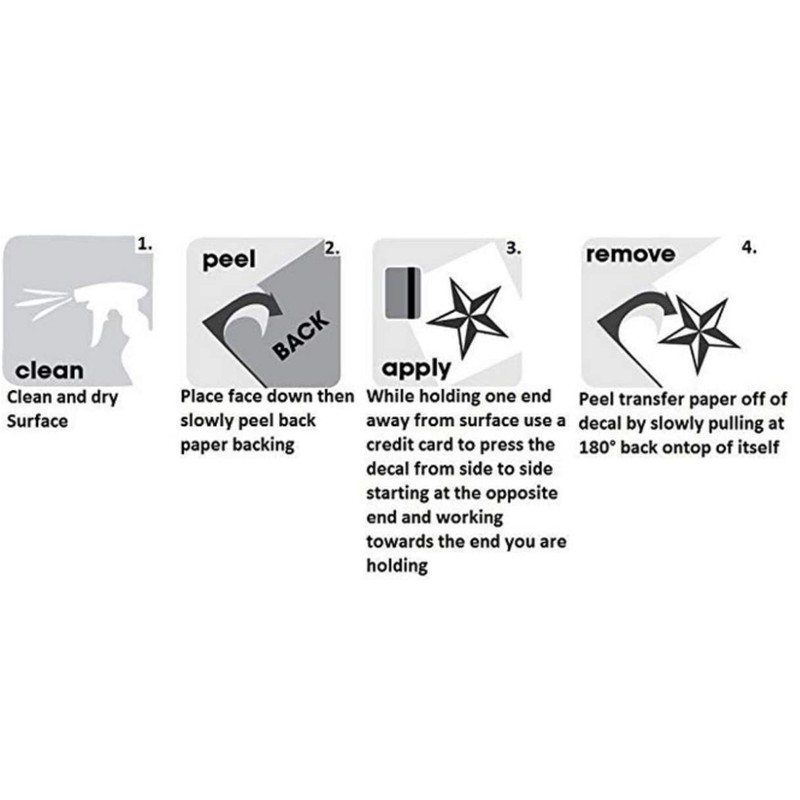 1.
clean
Clean and dry Surface

peel
2.
BACK
Place face down then slowly peel back paper backing

3.
apply
While holding one end away from surface use a credit card to press the decal from side to side starting at the opposite end and working towards the end you are holding

remove
4.
Peel transfer paper off of decal by slowly pulling at 180° back ontop of itself