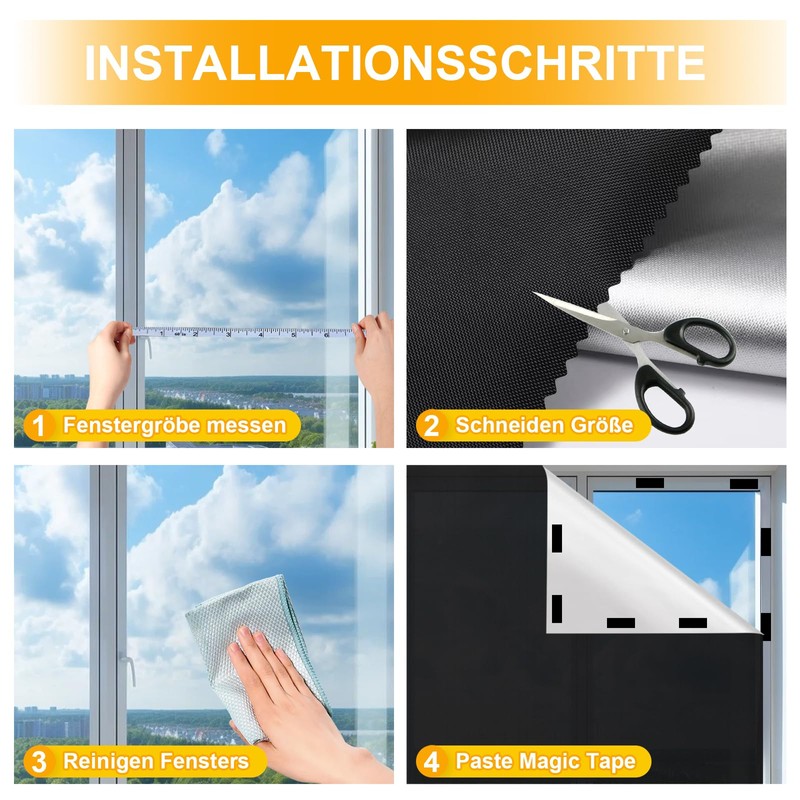 INSTALLATIONSSCHRITTE

1 Fenstergröbe messen

2 Schneiden Größe

3 Reinigen Fensters

4 Paste Magic Tape