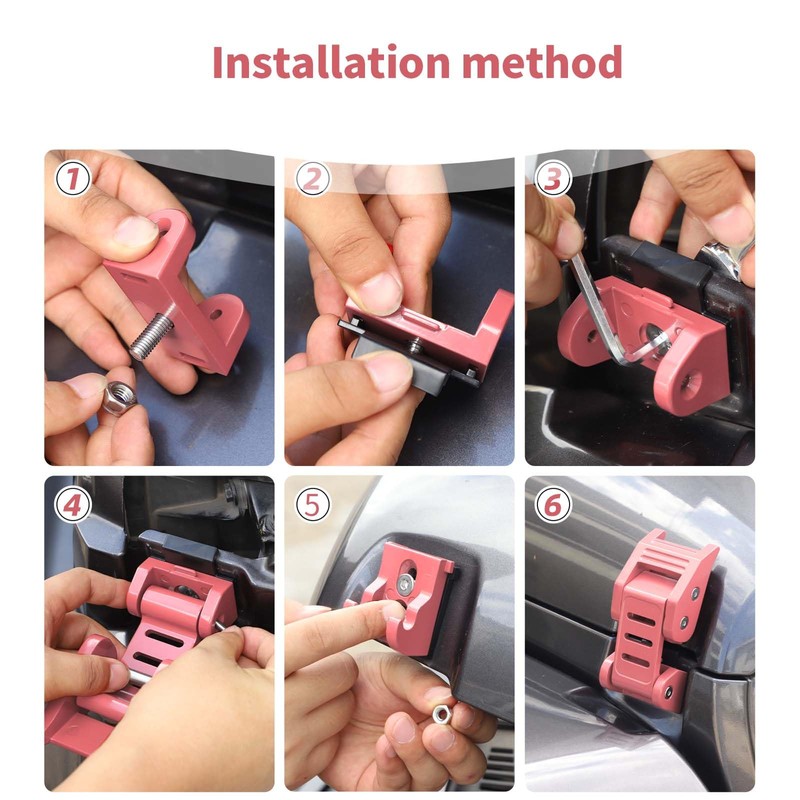 Installation method

1

2

3

4

5

6