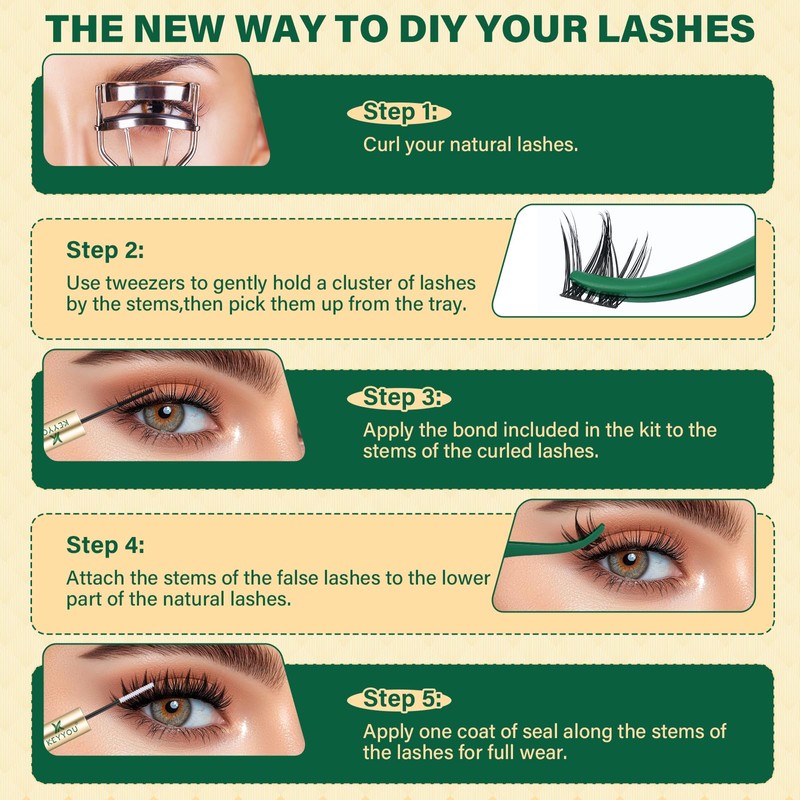 THE NEW WAY TO DIY YOUR LASHES

Step 1:
Curl your natural lashes.

Step 2:
Use tweezers to gently hold a cluster of lashes by the stems,then pick them up from the tray.

KEYYOU

Step 3:
Apply the bond included in the kit to the stems of the curled lashes.

Step 4:
Attach the stems of the false lashes to the lower part of the natural lashes.

KEYYOU

Step 5:
Apply one coat of seal along the stems of the lashes for full wear.