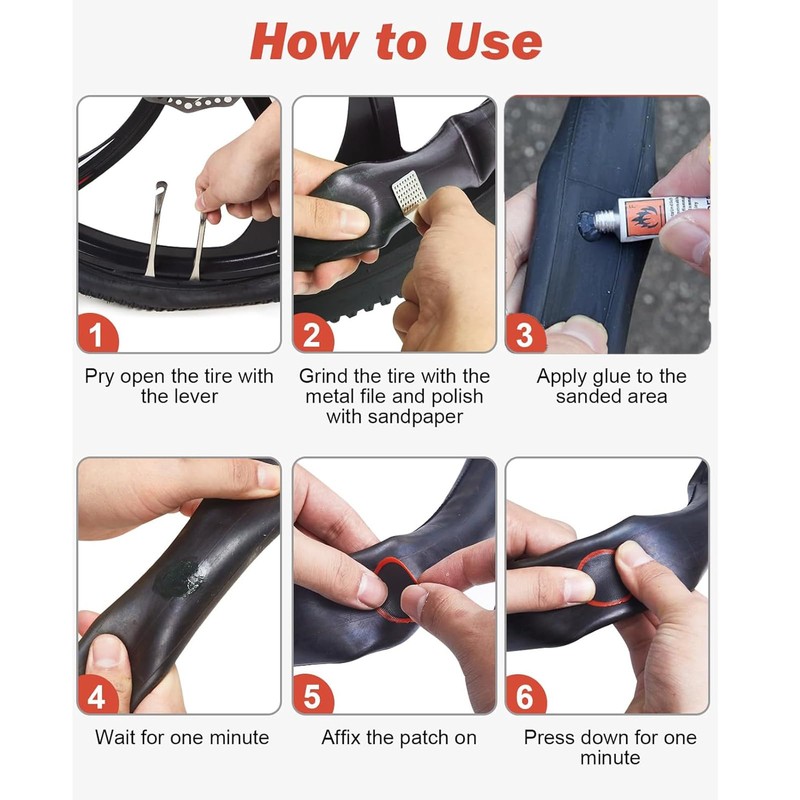 How to Use

1

Pry open the tire with the lever

2

Grind the tire with the metal file and polish with sandpaper

3

Apply glue to the sanded area

4

Wait for one minute

5

Affix the patch on

6

Press down for one minute