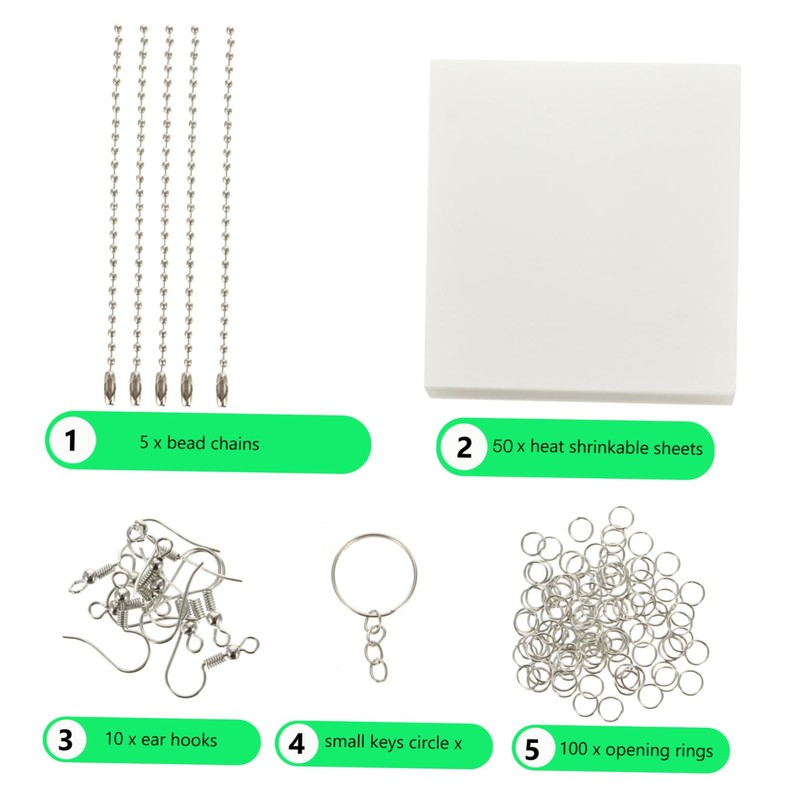 1 5 x bead chains

2 50 x heat shrinkable sheets

3 10 x ear hooks

4 small keys circle x

5 100 x opening rings