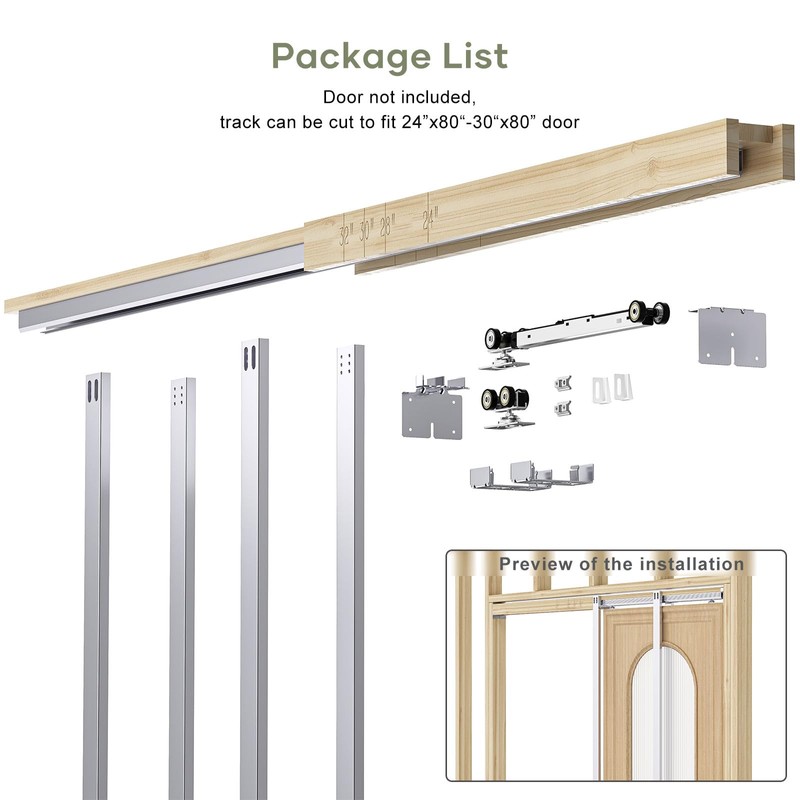 Package List

Door not included,
track can be cut to fit 24”x80“-30“x80” door

32" 30" 28" 24"

Preview of the installation