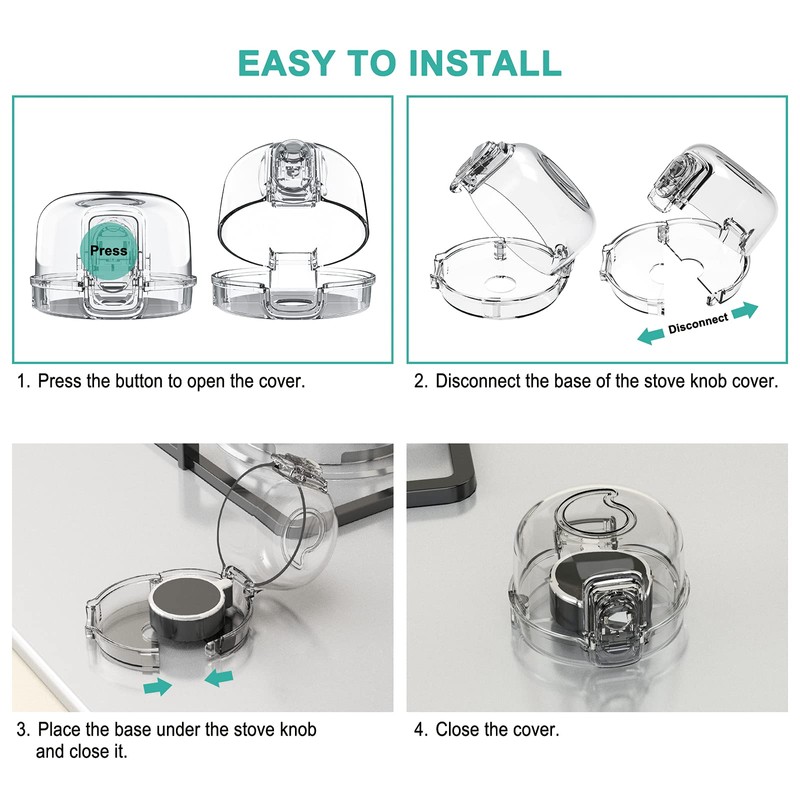 EASY TO INSTALL

Press

1. Press the button to open the cover.

Disconnect

2. Disconnect the base of the stove knob cover.

3. Place the base under the stove knob and close it.

4. Close the cover.