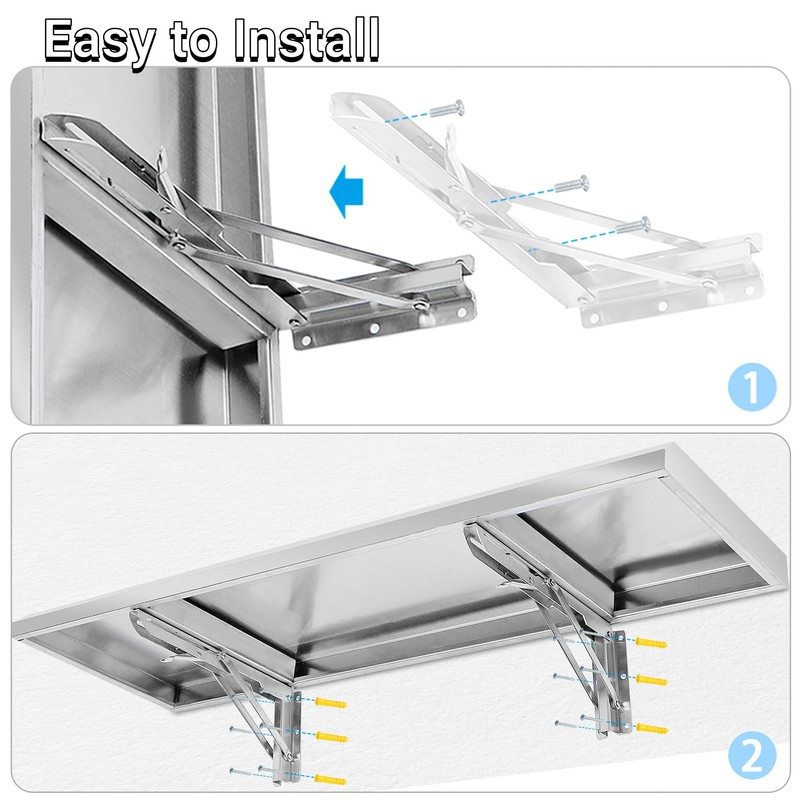 Easy to Install

1

2