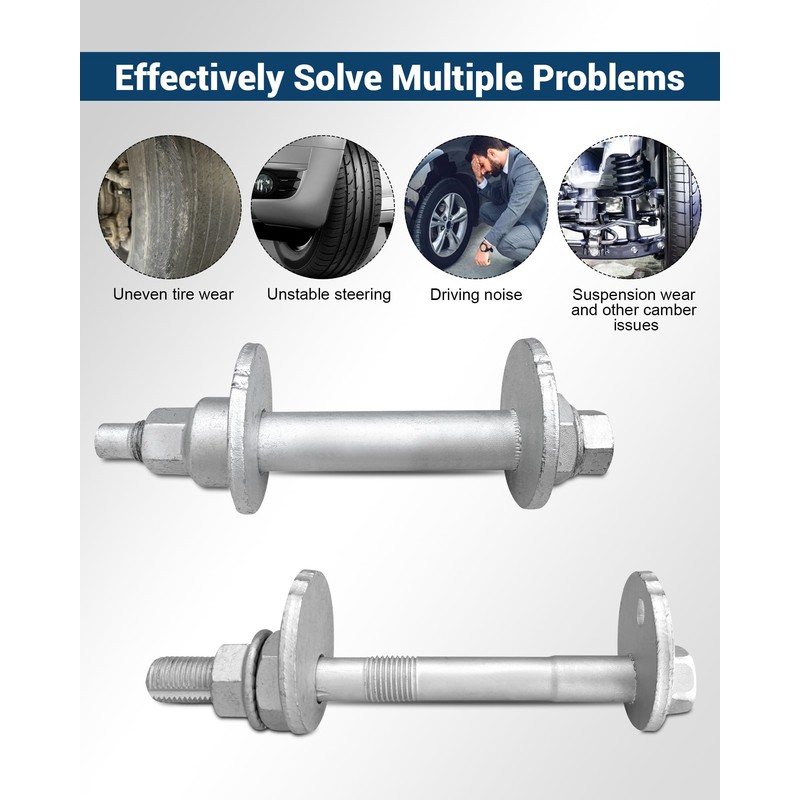 Effectively Solve Multiple Problems

Uneven tire wear

Unstable steering

Driving noise

Suspension wear and other camber issues