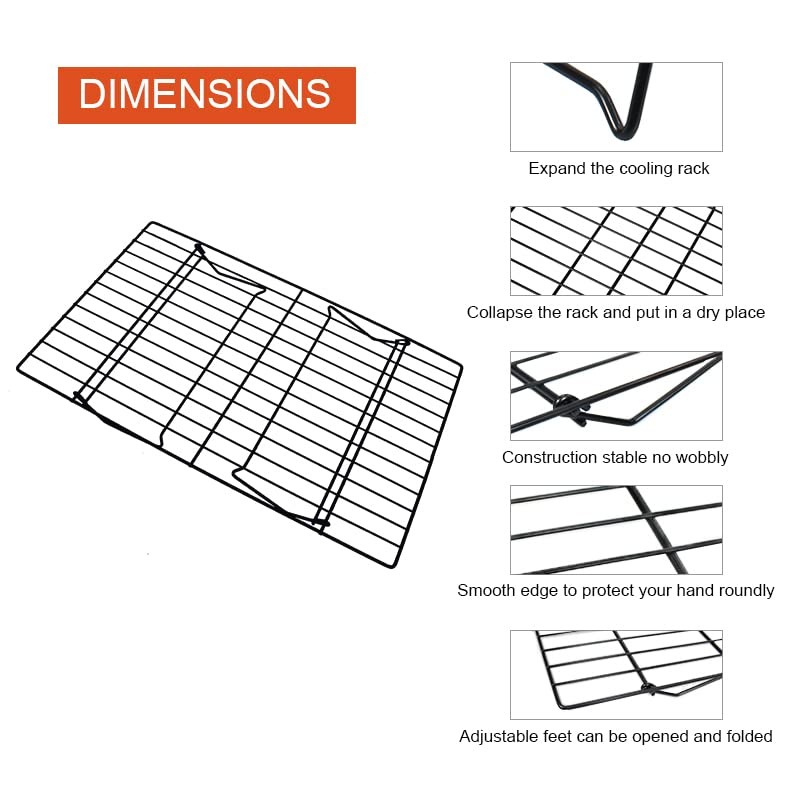 DIMENSIONS

Expand the cooling rack

Collapse the rack and put in a dry place

Construction stable no wobbly

Smooth edge to protect your hand roundly

Adjustable feet can be opened and folded