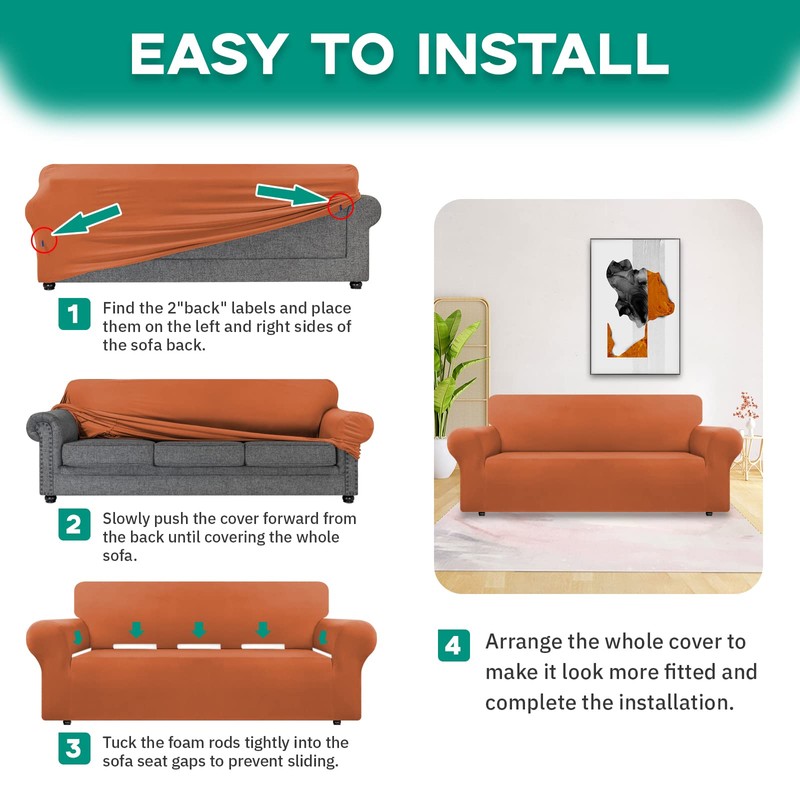 EASY TO INSTALL

1 Find the 2"back" labels and place them on the left and right sides of the sofa back.

2 Slowly push the cover forward from the back until covering the whole sofa.

3 Tuck the foam rods tightly into the sofa seat gaps to prevent sliding.

4 Arrange the whole cover to make it look more fitted and complete the installation.